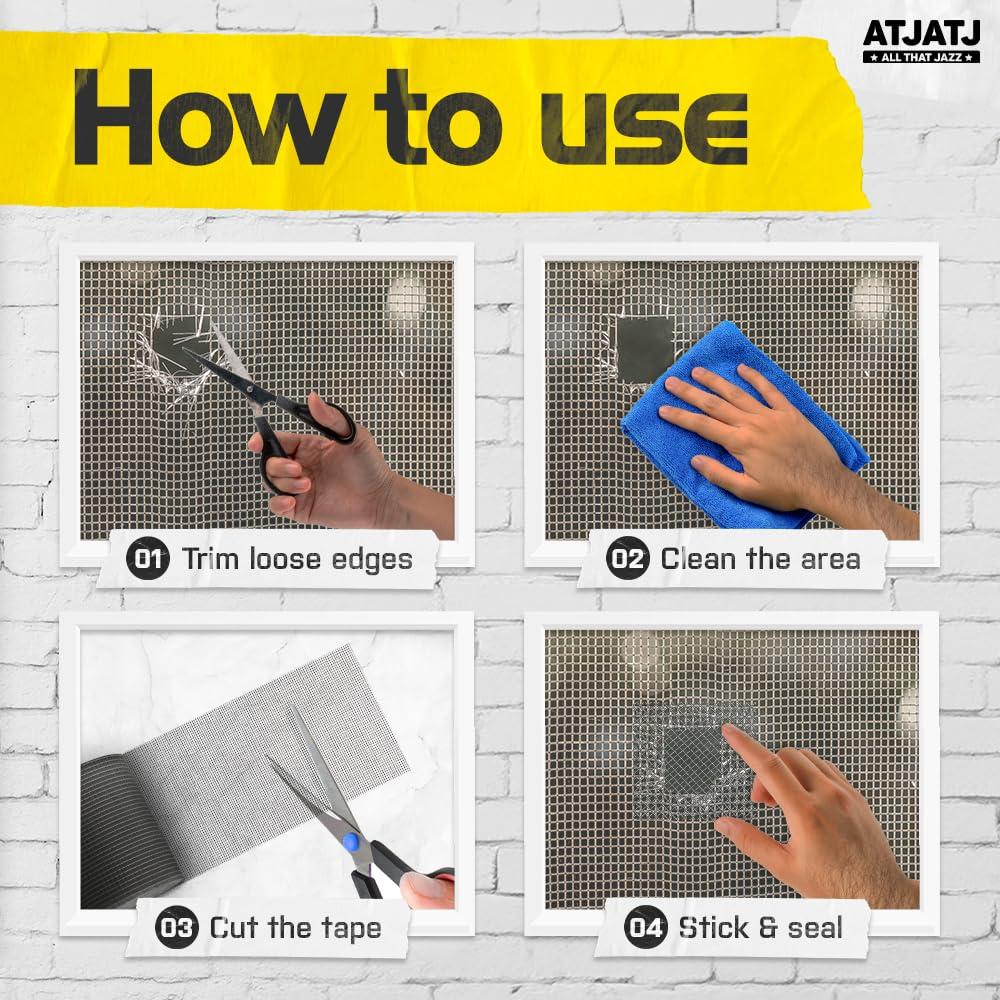 ATJATJ
★ ALL THAT JAZZ ★

How to use

01 Trim loose edges

02 Clean the area

03 Cut the tape

04 Stick & seal