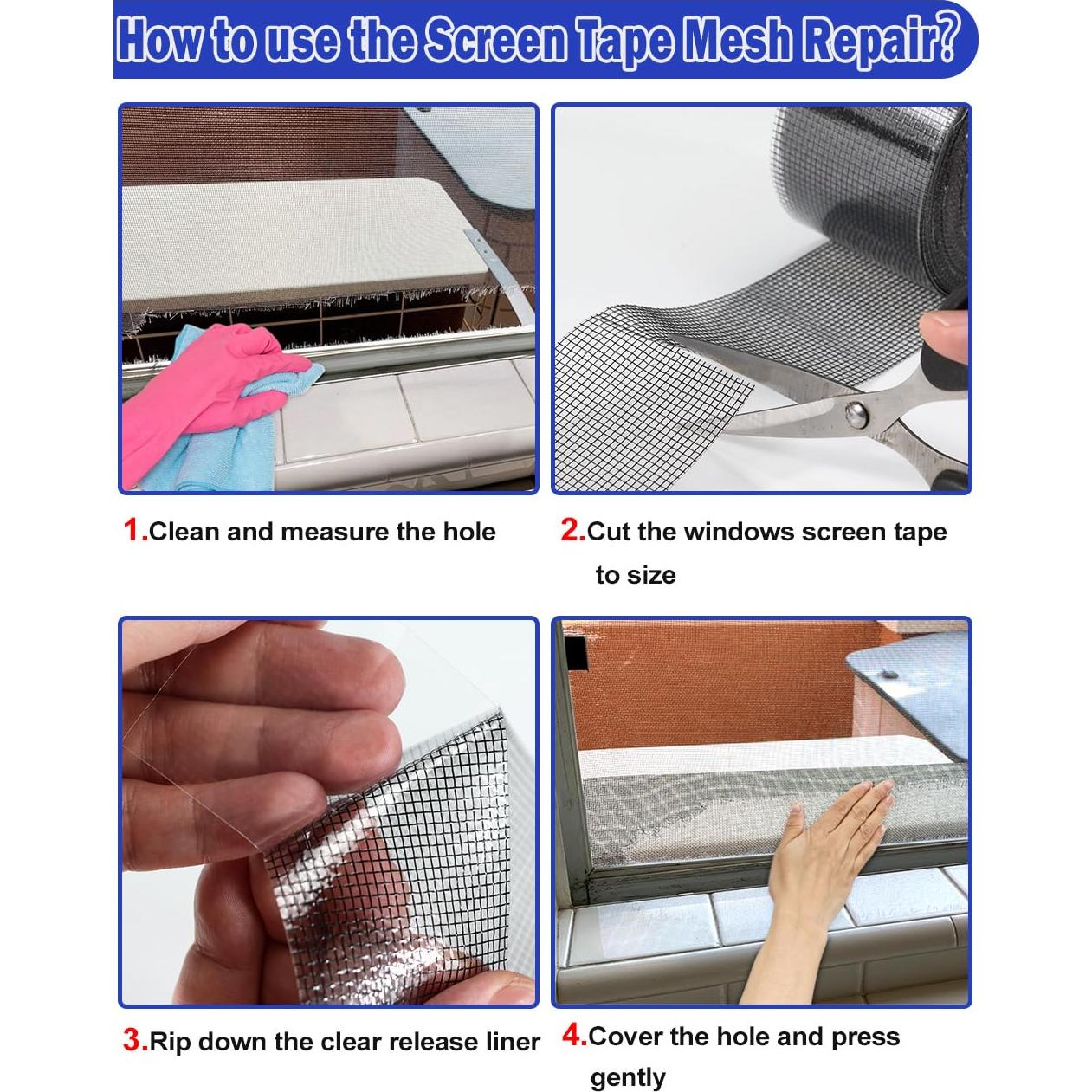 How to use the Screen Tape Mesh Repair?

1.Clean and measure the hole

2.Cut the windows screen tape to size

3.Rip down the clear release liner

4.Cover the hole and press gently