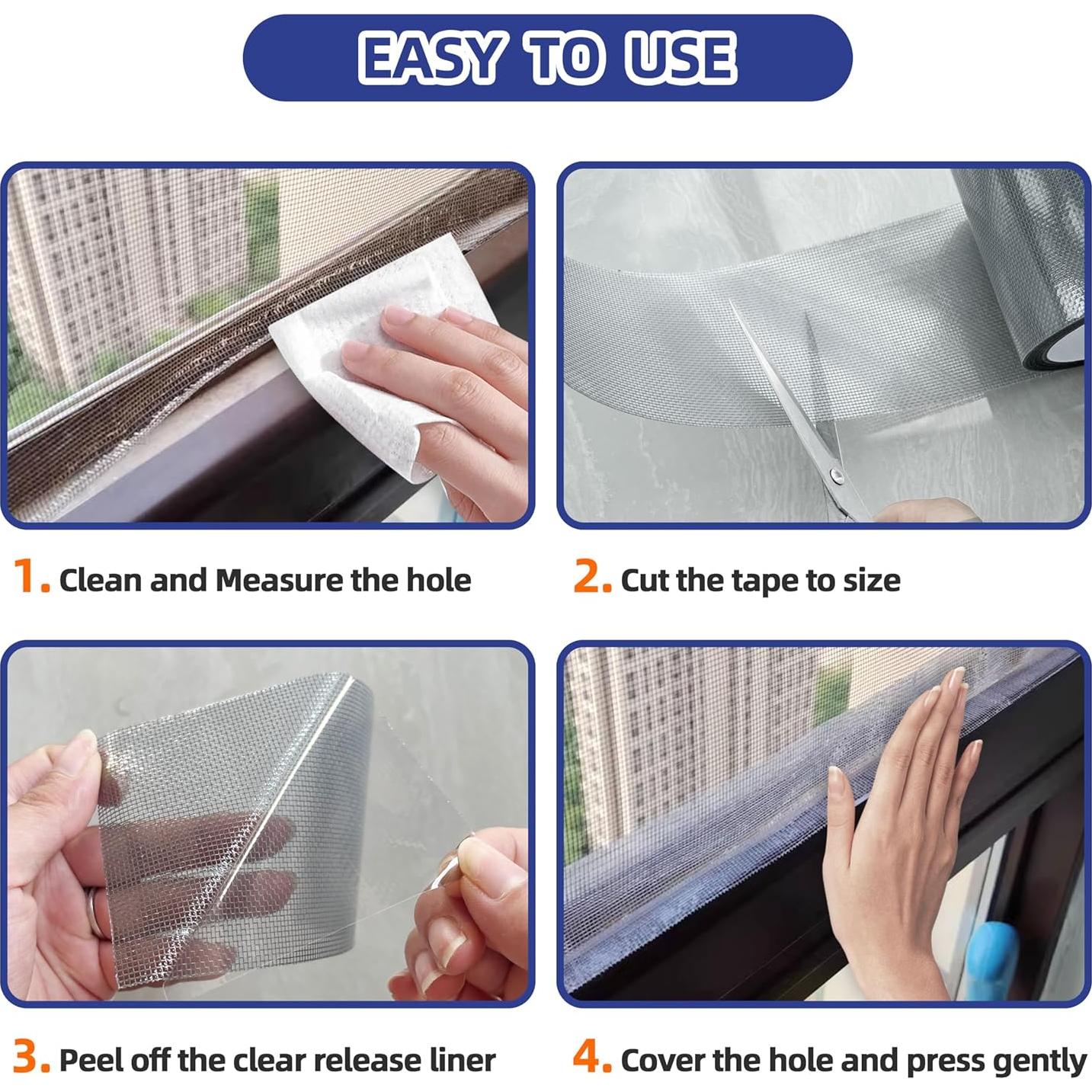 EASY TO USE

1. Clean and Measure the hole

2. Cut the tape to size

3. Peel off the clear release liner

4. Cover the hole and press gently