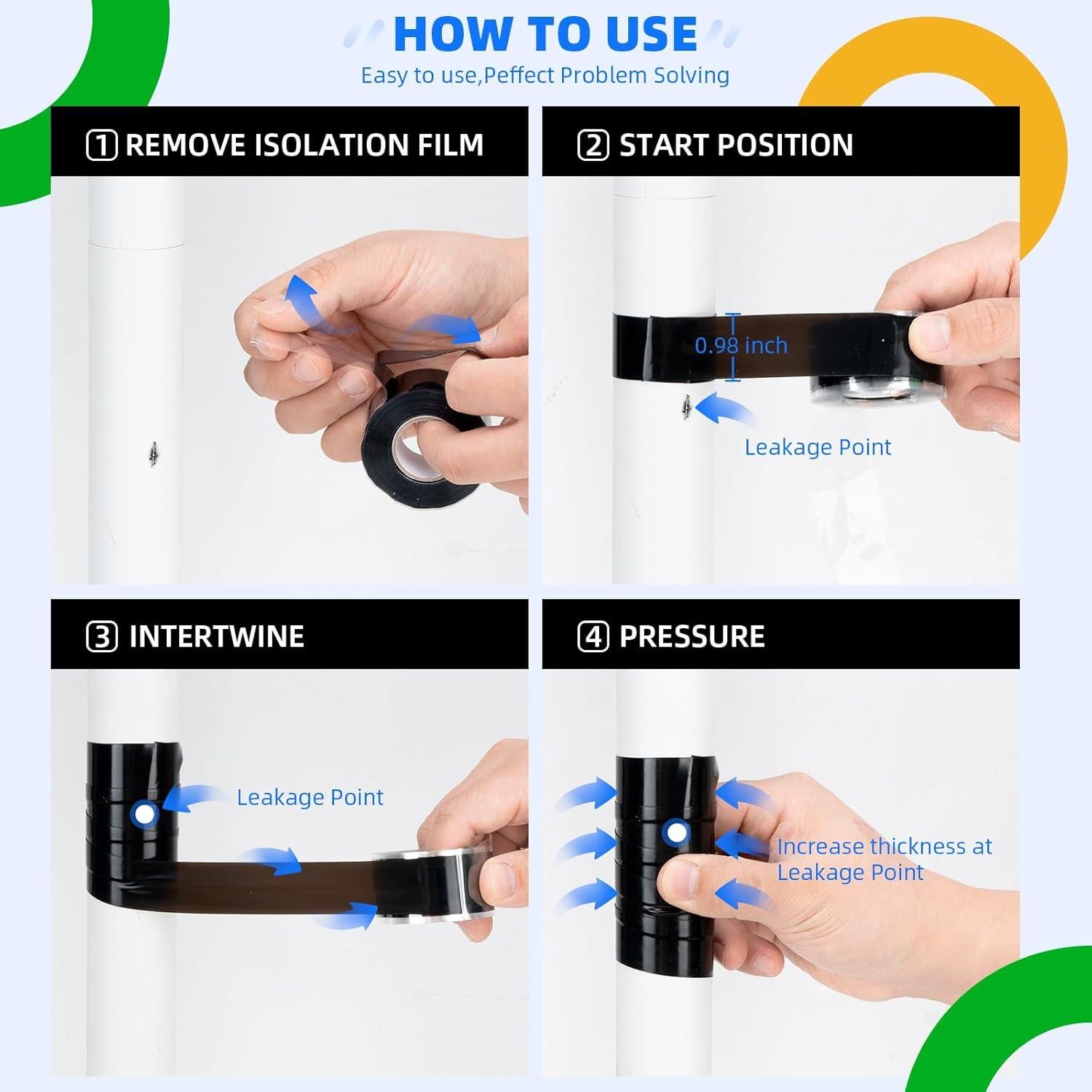 HOW TO USE
Easy to use,Peffect Problem Solving

① REMOVE ISOLATION FILM

② START POSITION

0.98 inch

Leakage Point

③ INTERTWINE

Leakage Point

④ PRESSURE

Increase thickness at Leakage Point