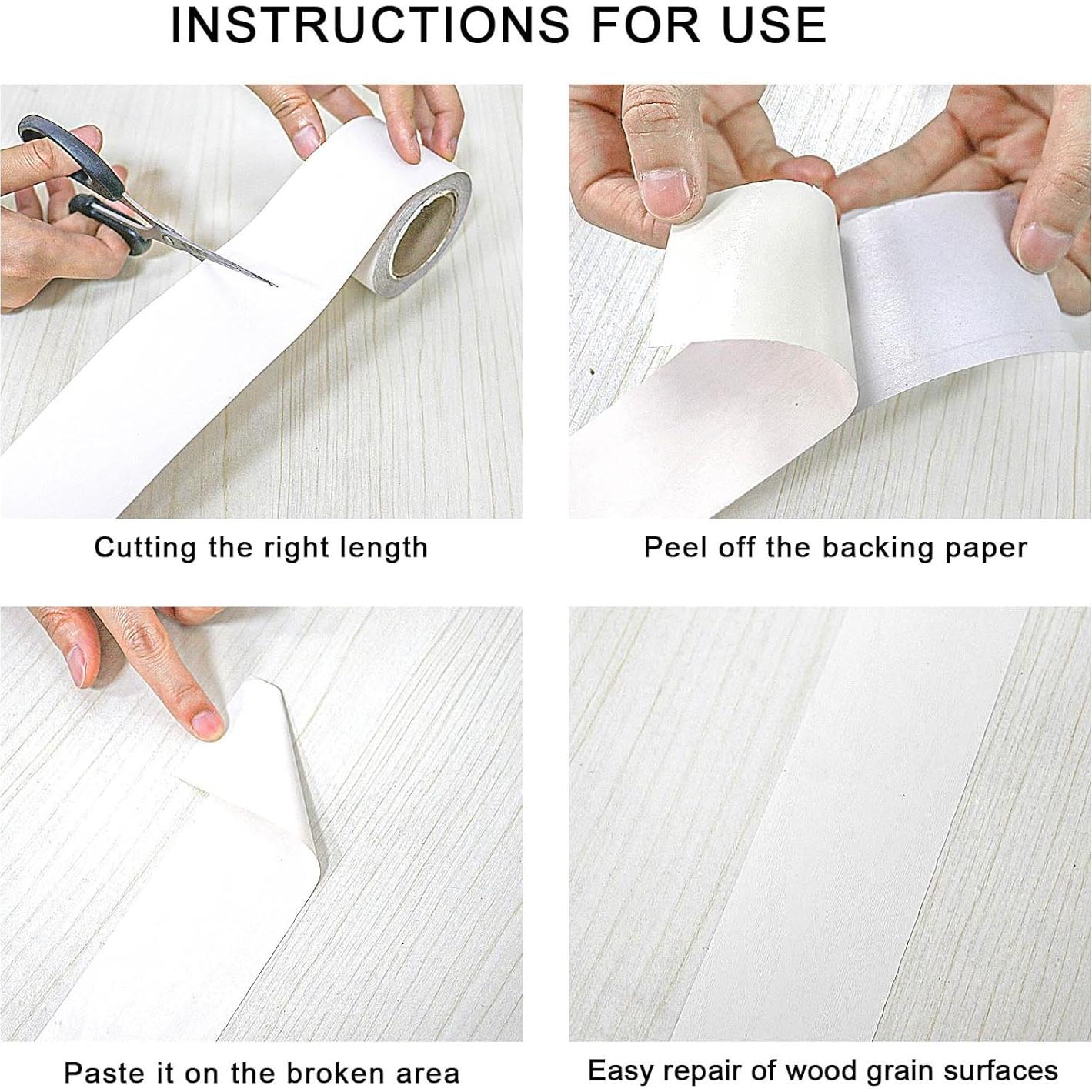 INSTRUCTIONS FOR USE

Cutting the right length

Peel off the backing paper

Paste it on the broken area

Easy repair of wood grain surfaces