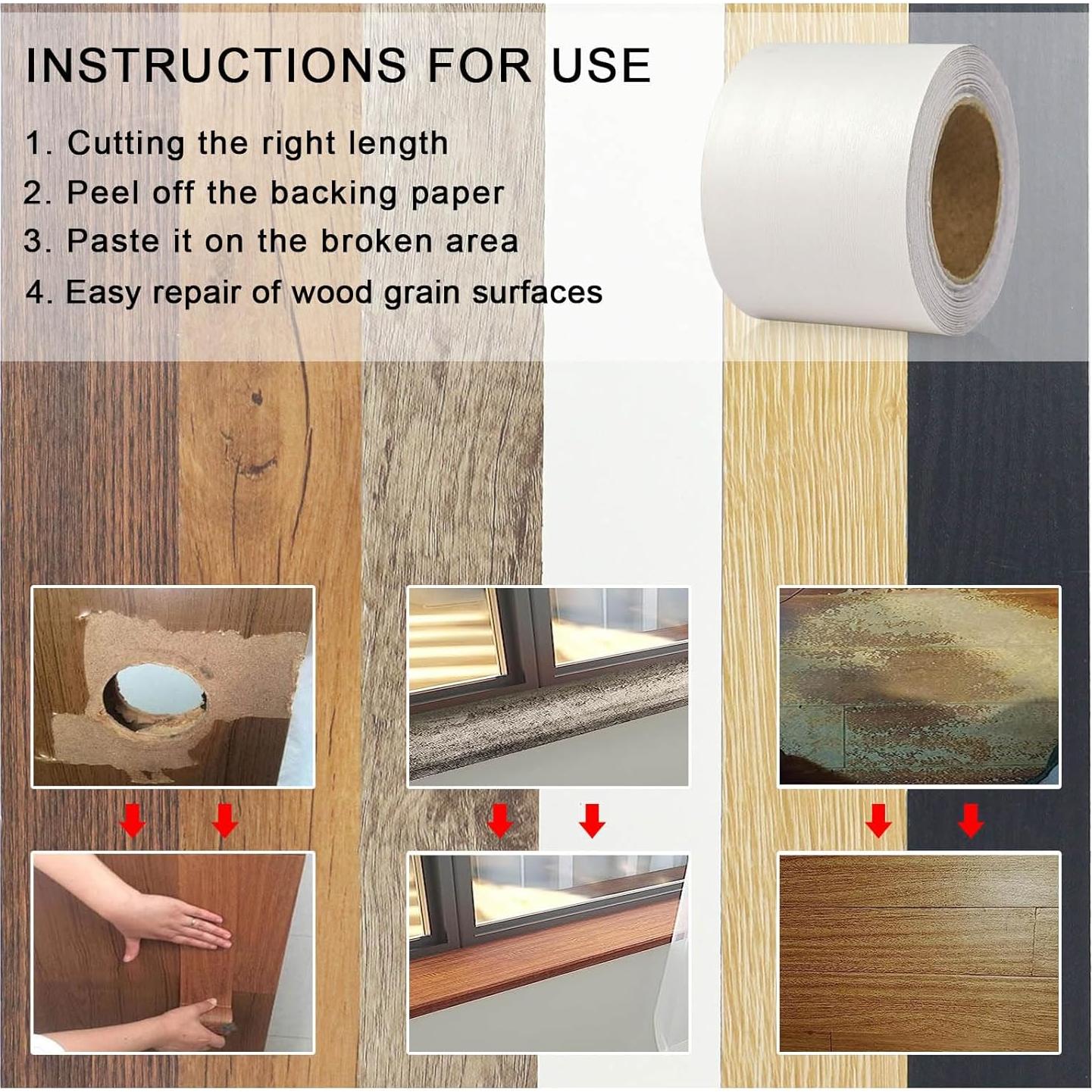 INSTRUCTIONS FOR USE

1. Cutting the right length
2. Peel off the backing paper
3. Paste it on the broken area
4. Easy repair of wood grain surfaces