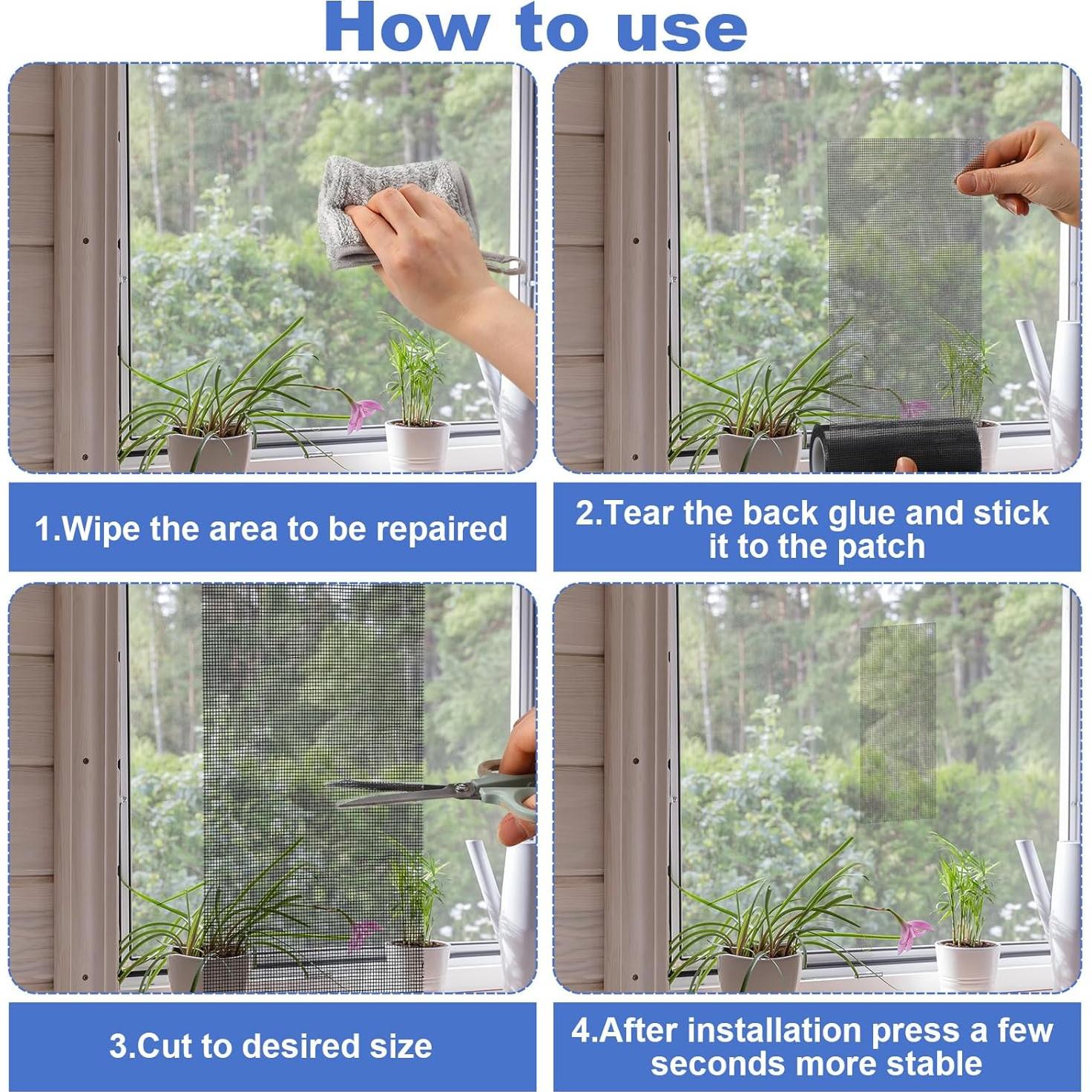 How to use

1.Wipe the area to be repaired

2.Tear the back glue and stick it to the patch

3.Cut to desired size

4.After installation press a few seconds more stable