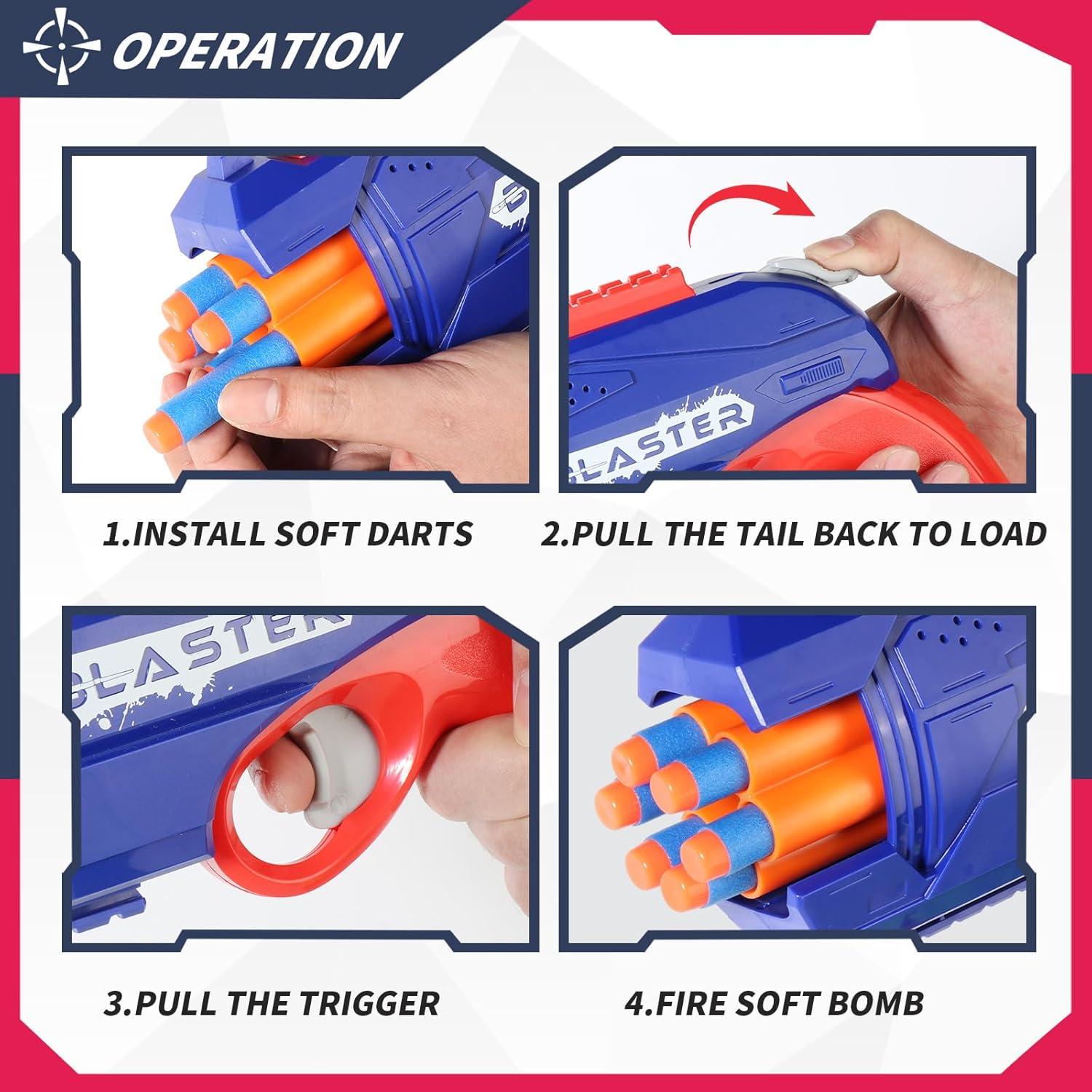 OPERATION

LASTER

1.INSTALL SOFT DARTS

2.PULL THE TAIL BACK TO LOAD

LASTER

3.PULL THE TRIGGER

4.FIRE SOFT BOMB