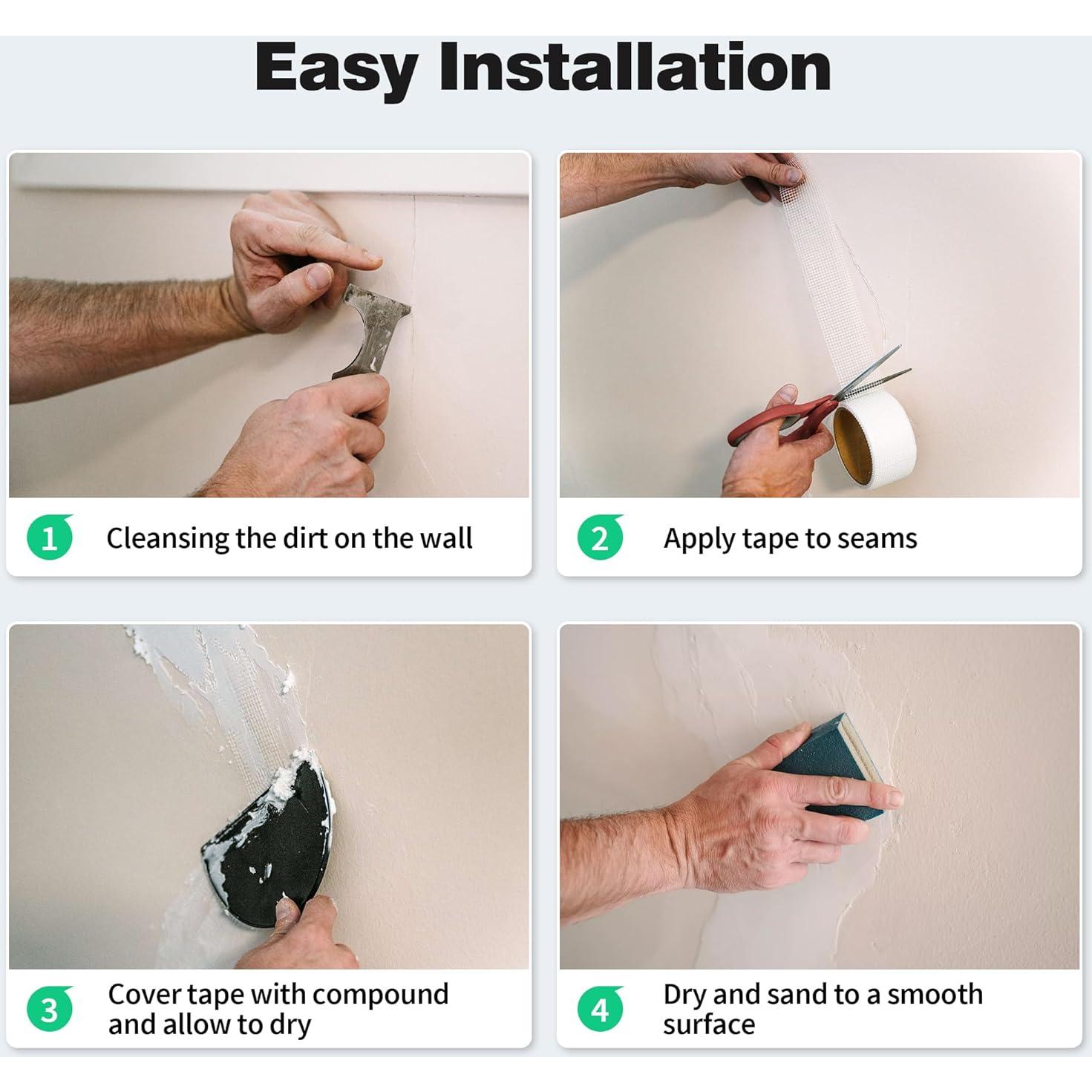 Easy Installation

1 Cleansing the dirt on the wall

2 Apply tape to seams

3 Cover tape with compound and allow to dry

4 Dry and sand to a smooth surface