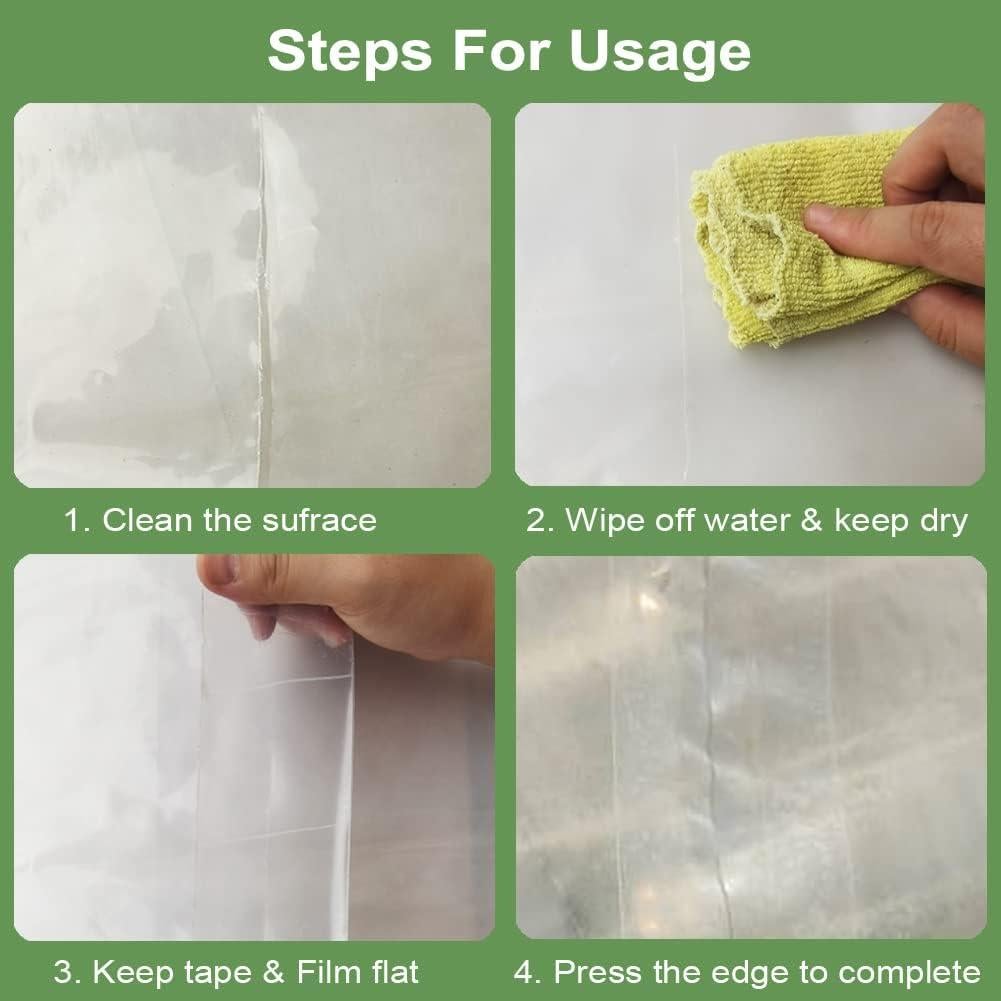 Steps For Usage

1. Clean the sufrace

2. Wipe off water & keep dry

3. Keep tape & Film flat

4. Press the edge to complete