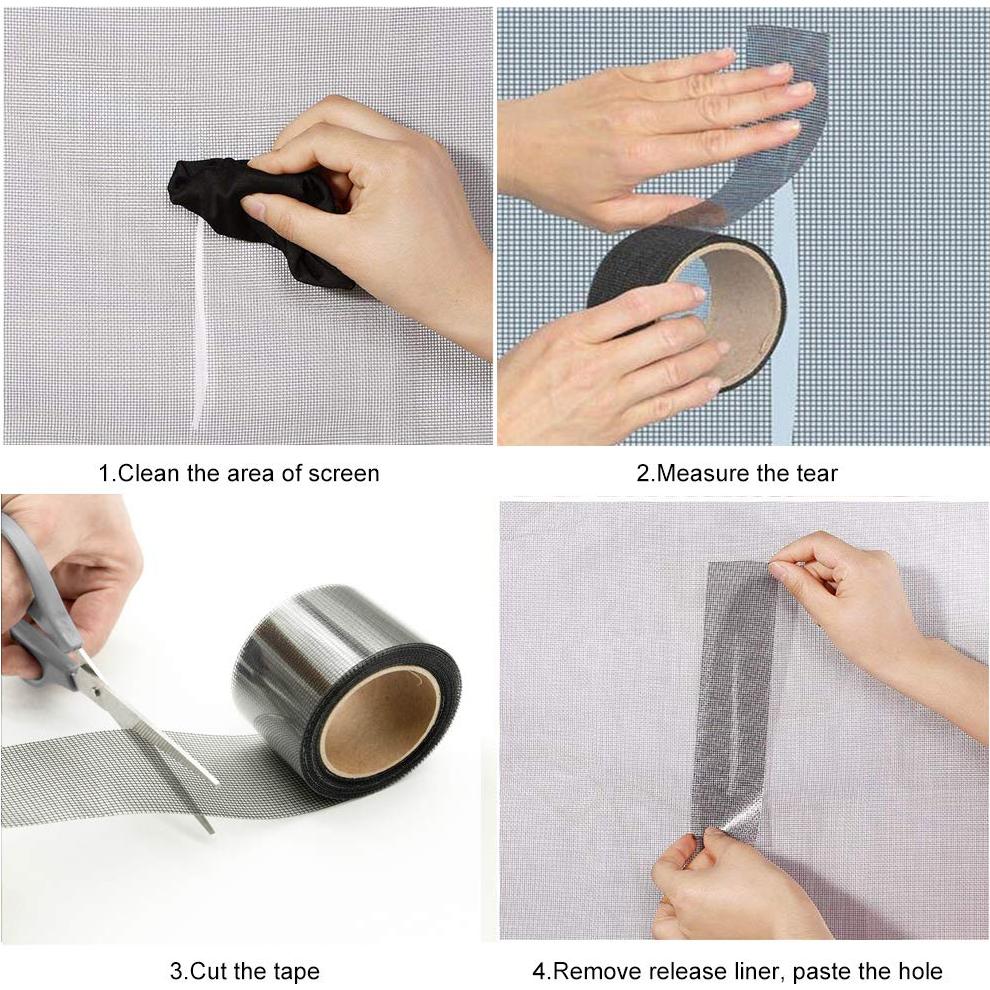 1.Clean the area of screen

2.Measure the tear

3.Cut the tape

4.Remove release liner, paste the hole