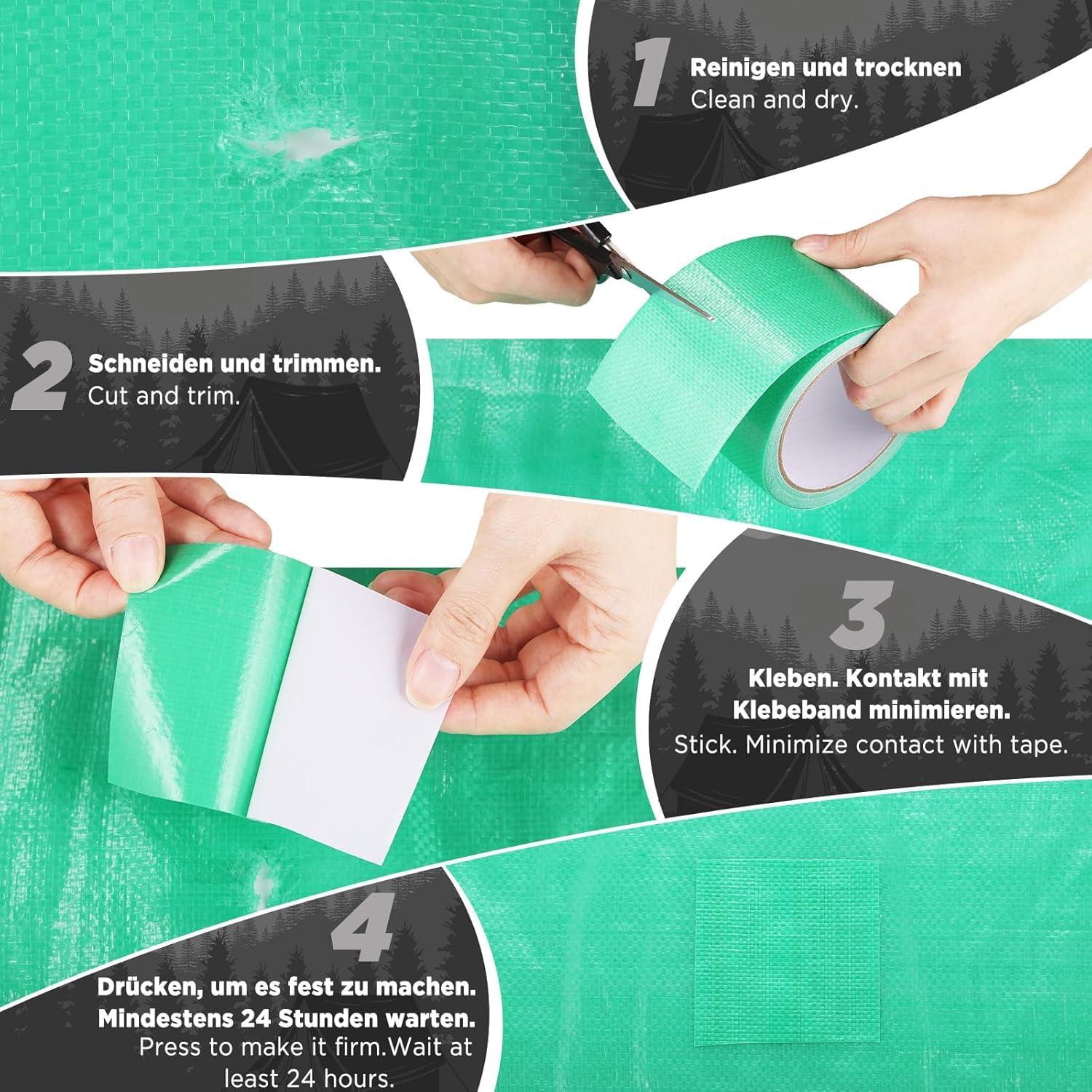 1 Reinigen und trocknen
Clean and dry.

2 Schneiden und trimmen.
Cut and trim.

3 Kleben. Kontakt mit Klebeband minimieren.
Stick. Minimize contact with tape.

4 Drücken, um es fest zu machen. Mindestens 24 Stunden warten.
Press to make it firm.Wait at least 24 hours.