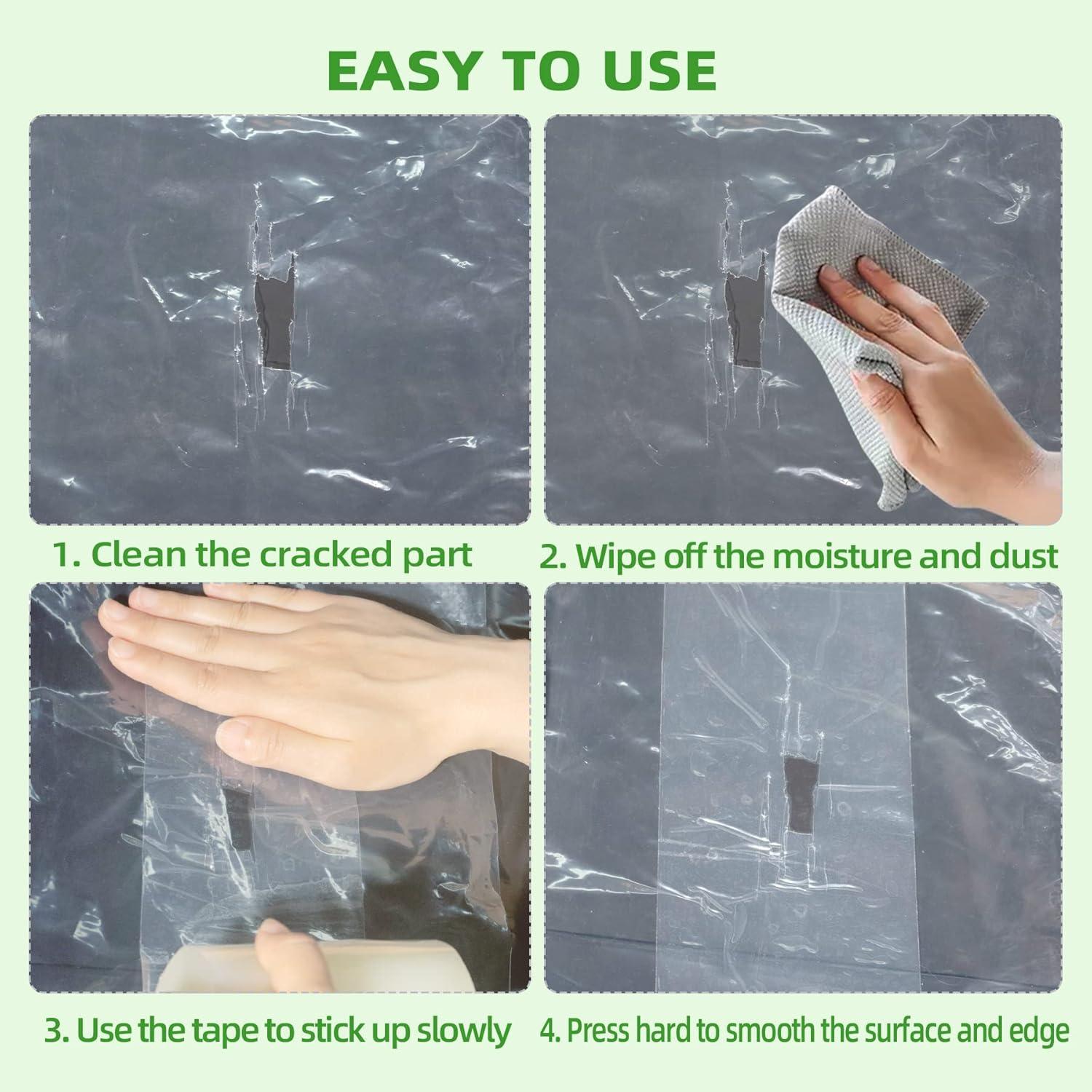 EASY TO USE

1. Clean the cracked part

2. Wipe off the moisture and dust

3. Use the tape to stick up slowly

4. Press hard to smooth the surface and edge