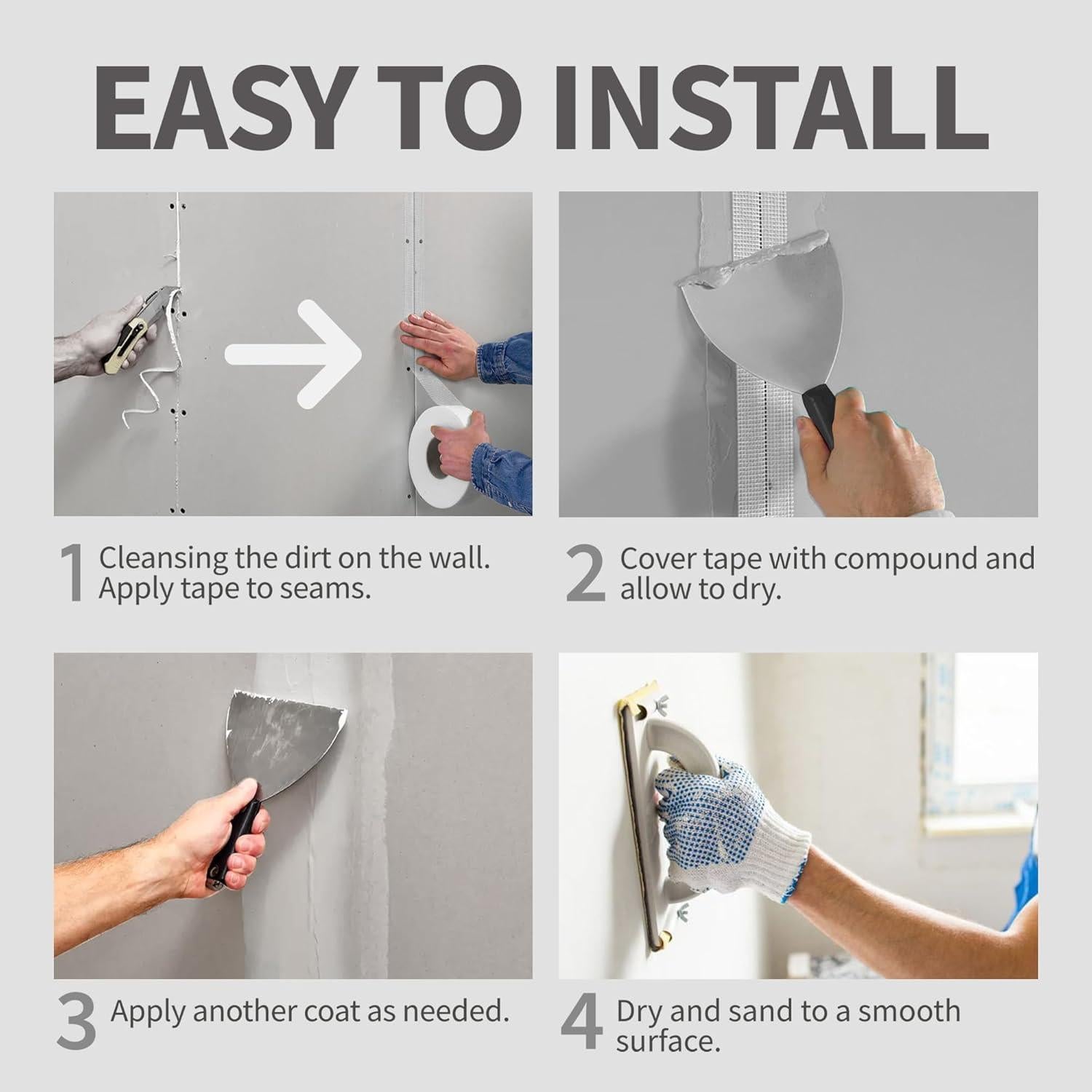 EASY TO INSTALL

1 Cleansing the dirt on the wall. Apply tape to seams.

2 Cover tape with compound and allow to dry.

3 Apply another coat as needed.

4 Dry and sand to a smooth surface.