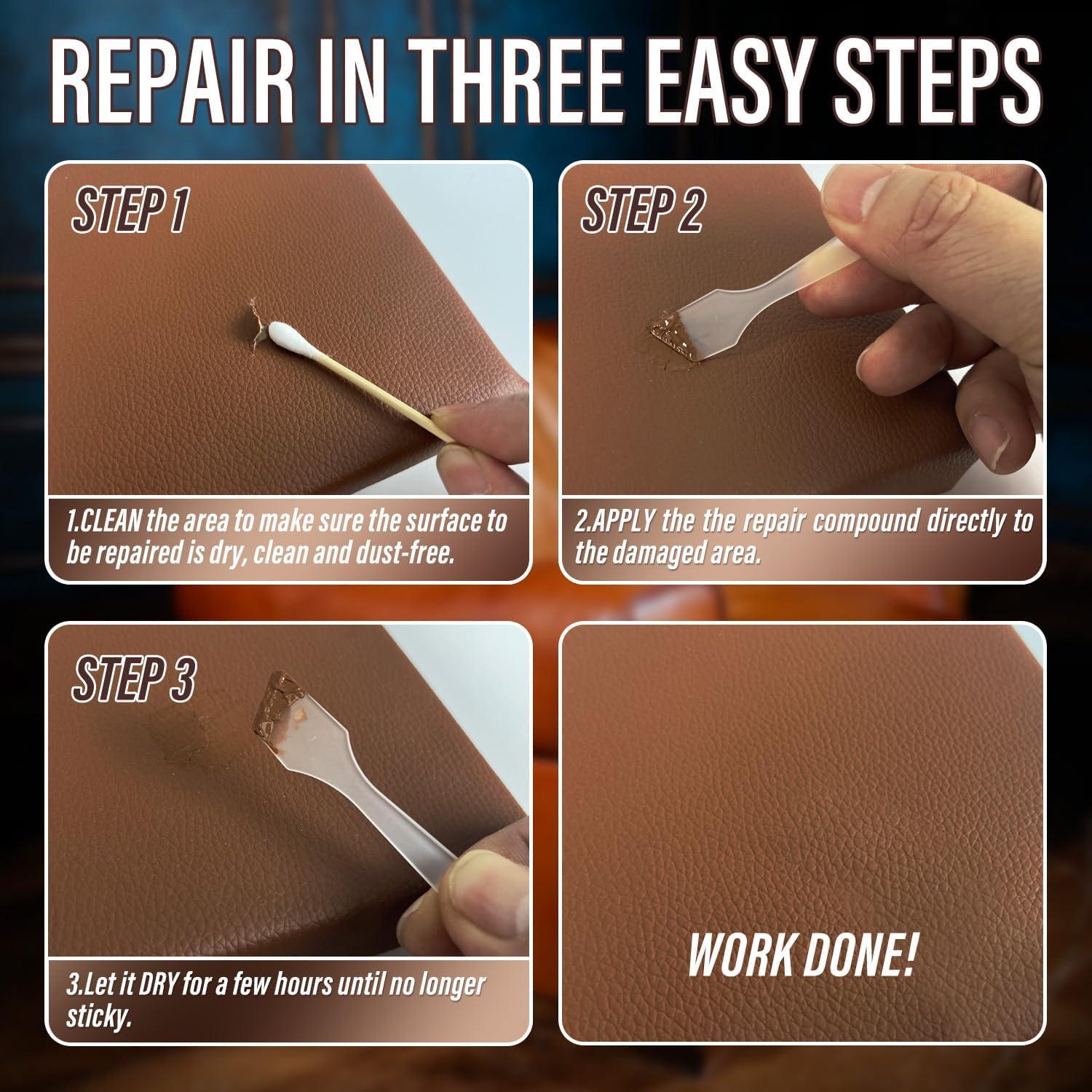 REPAIR IN THREE EASY STEPS

STEP 1

1.CLEAN the area to make sure the surface to be repaired is dry, clean and dust-free.

STEP 2

2.APPLY the the repair compound directly to the damaged area.

STEP 3

3.Let it DRY for a few hours until no longer sticky.

WORK DONE!