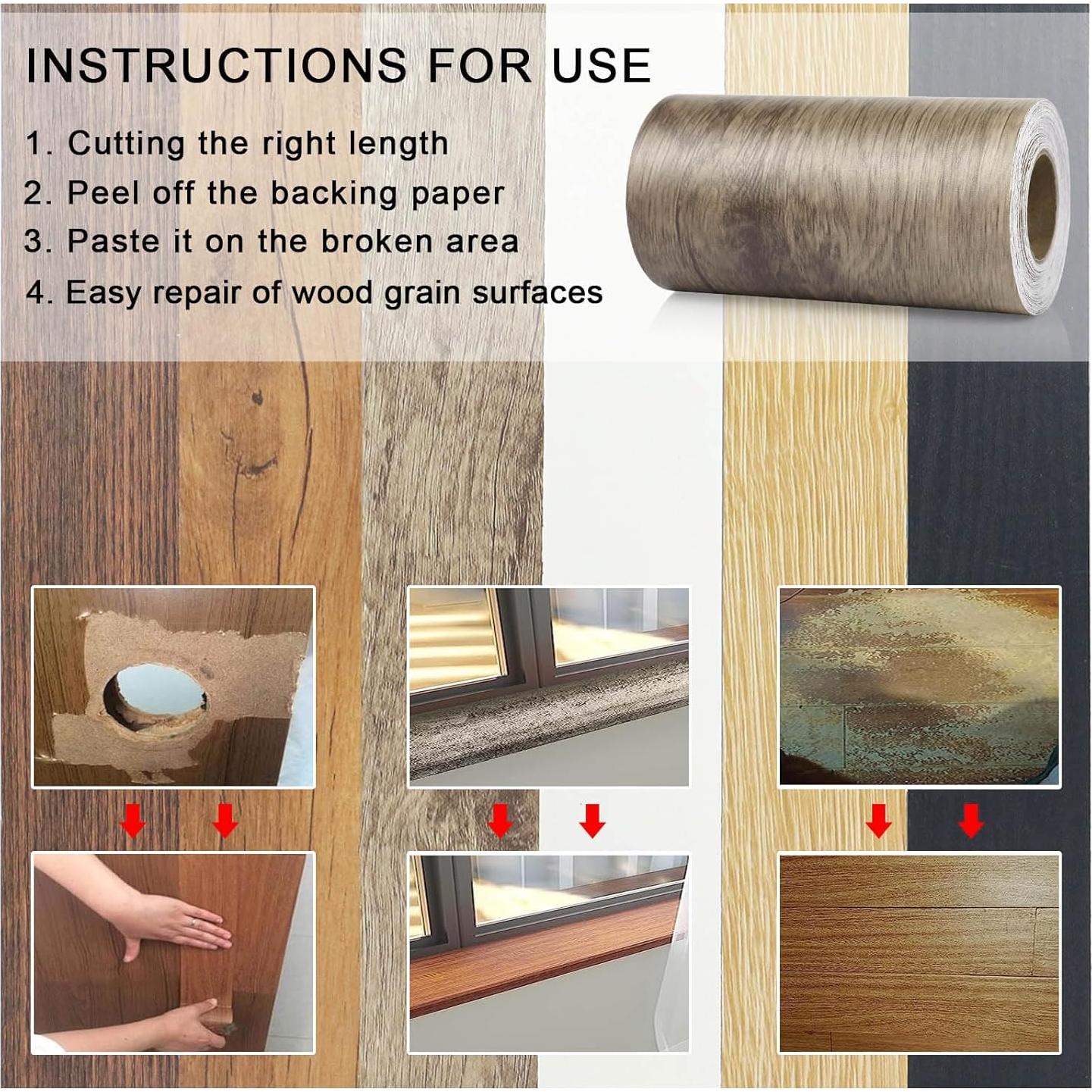 INSTRUCTIONS FOR USE

1. Cutting the right length
2. Peel off the backing paper
3. Paste it on the broken area
4. Easy repair of wood grain surfaces