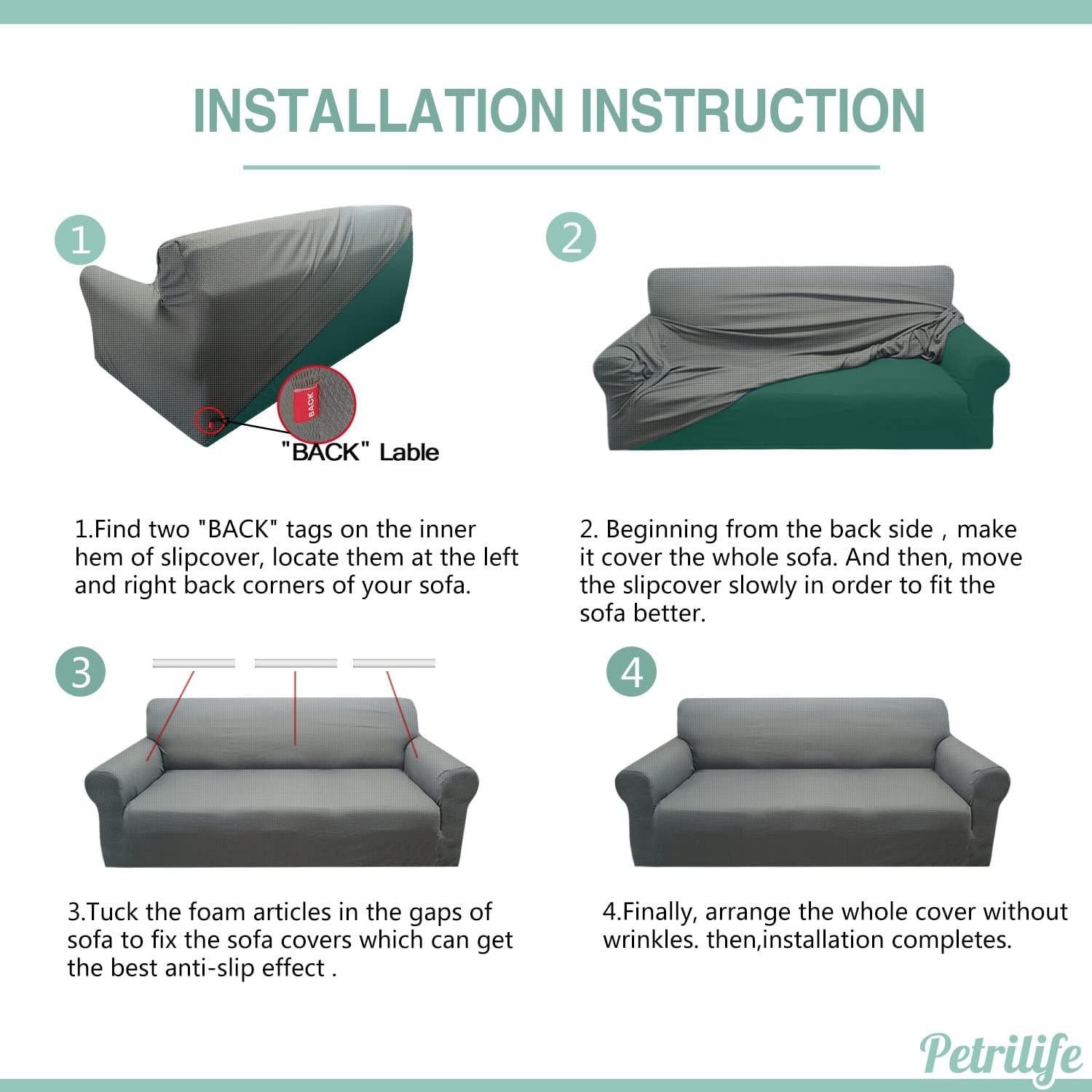 INSTALLATION INSTRUCTION

1

BACK

"BACK" Lable

2

1.Find two "BACK" tags on the inner hem of slipcover, locate them at the left and right back corners of your sofa.

2. Beginning from the back side , make it cover the whole sofa. And then, move the slipcover slowly in order to fit the sofa better.

3

4

3.Tuck the foam articles in the gaps of sofa to fix the sofa covers which can get the best anti-slip effect .

4.Finally, arrange the whole cover without wrinkles. then,installation completes.

Petrilife