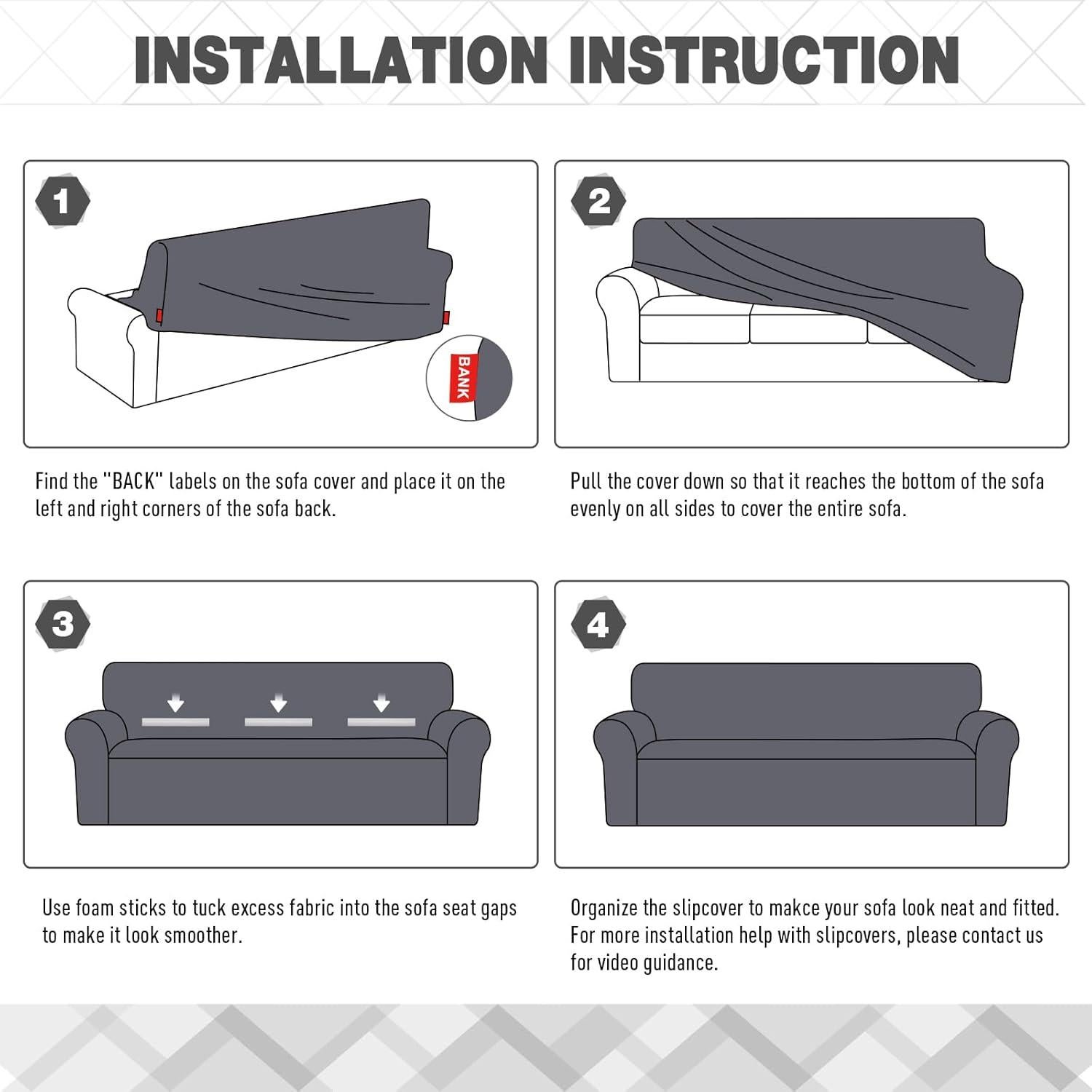 INSTALLATION INSTRUCTION

1

BANK

Find the "BACK" labels on the sofa cover and place it on the left and right corners of the sofa back.

2

Pull the cover down so that it reaches the bottom of the sofa evenly on all sides to cover the entire sofa.

3

Use foam sticks to tuck excess fabric into the sofa seat gaps to make it look smoother.

4

Organize the slipcover to makce your sofa look neat and fitted. For more installation help with slipcovers, please contact us for video guidance.