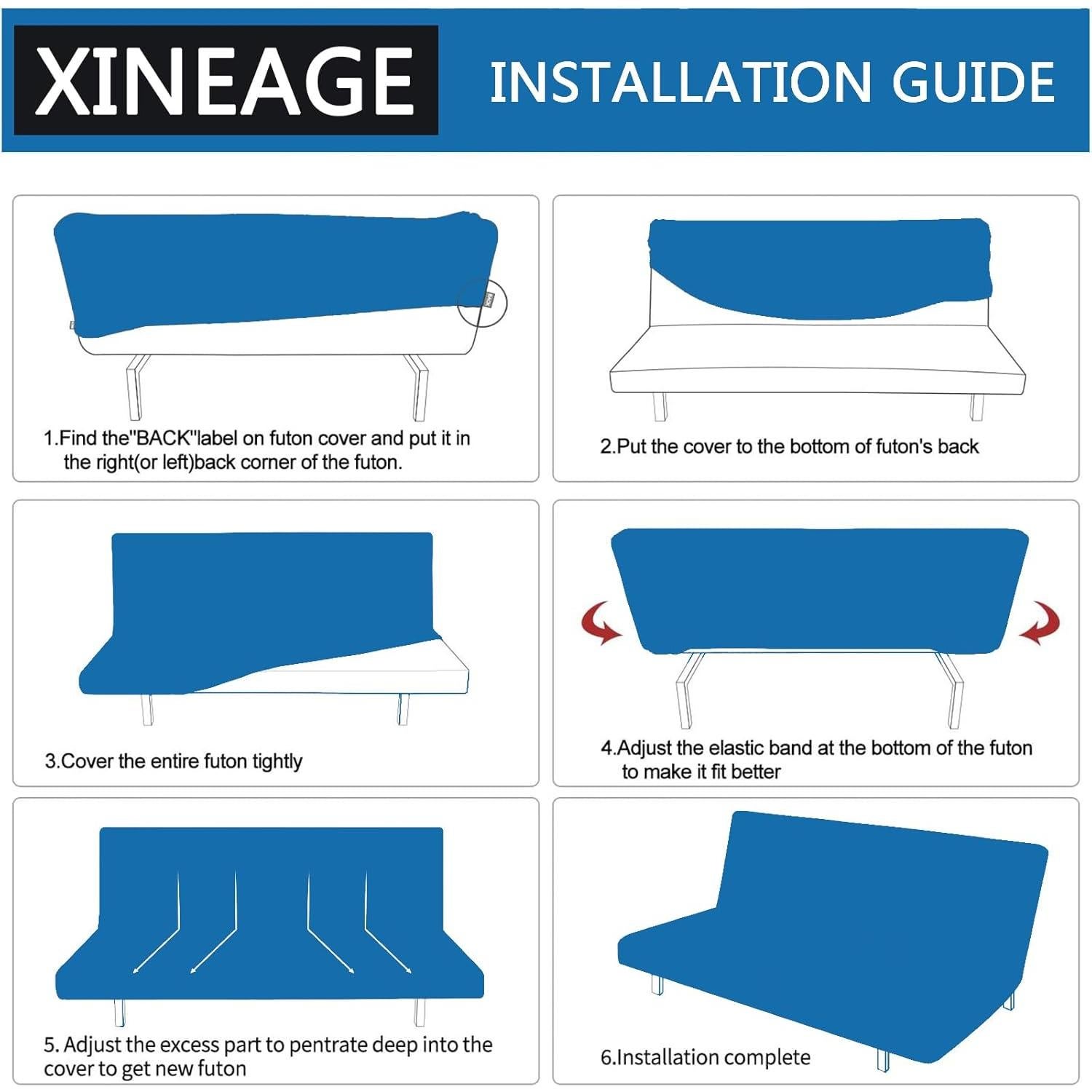 XINEAGE

INSTALLATION GUIDE

1.Find the"BACK"label on futon cover and put it in the right(or left)back corner of the futon.

2.Put the cover to the bottom of futon's back

3.Cover the entire futon tightly

4.Adjust the elastic band at the bottom of the futon to make it fit better

5. Adjust the excess part to pentrate deep into the cover to get new futon

6.Installation complete