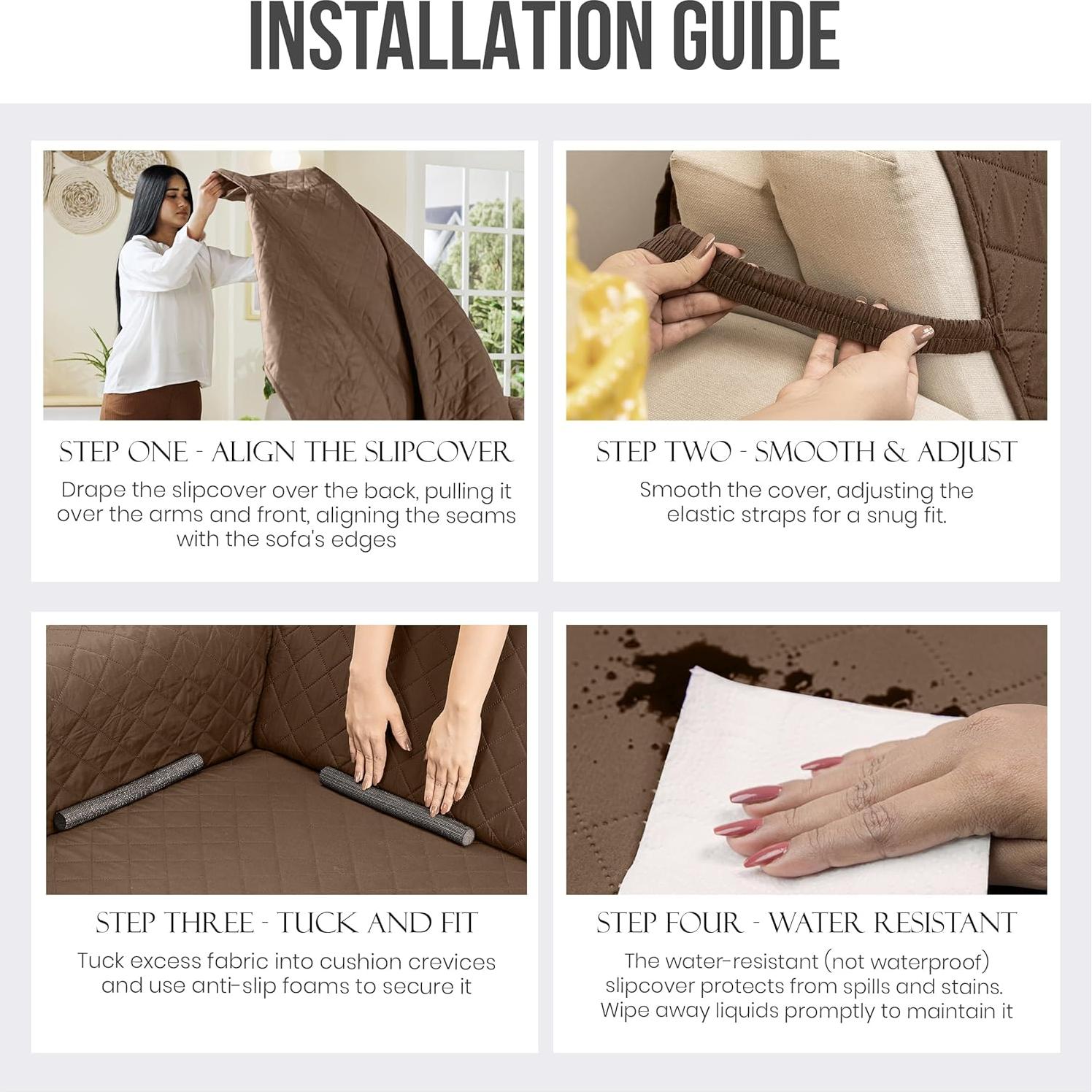 INSTALLATION GUIDE

STEP ONE - ALIGN THE SLIPCOVER

Drape the slipcover over the back, pulling it over the arms and front, aligning the seams with the sofa's edges

STEP TWO - SMOOTH & ADJUST

Smooth the cover, adjusting the elastic straps for a snug fit.

STEP THREE - TUCK AND FIT

Tuck excess fabric into cushion crevices and use anti-slip foams to secure it

STEP FOUR - WATER RESISTANT

The water-resistant (not waterproof) slipcover protects from spills and stains. Wipe away liquids promptly to maintain it