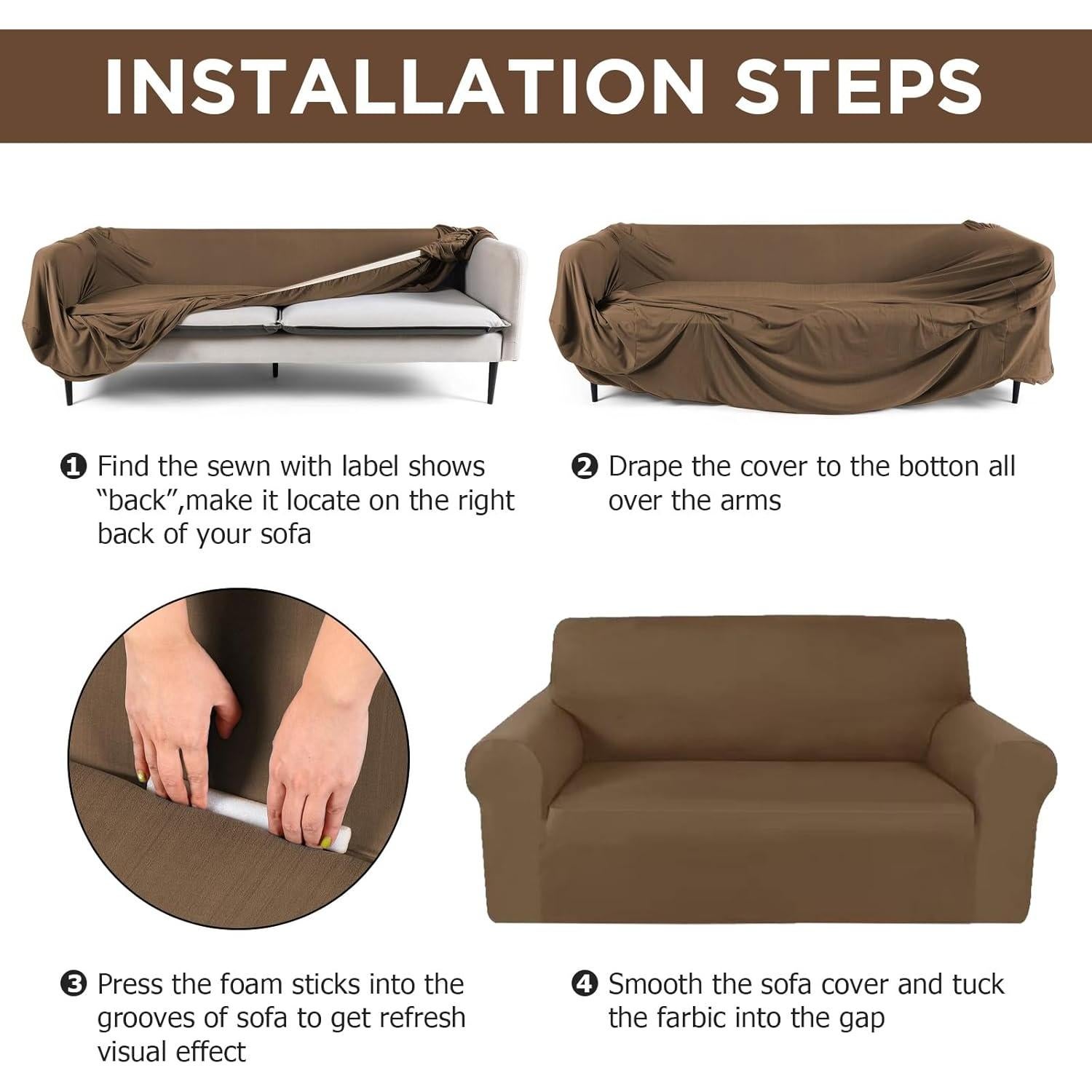 INSTALLATION STEPS

❶ Find the sewn with label shows "back",make it locate on the right back of your sofa

❷ Drape the cover to the botton all over the arms

❸ Press the foam sticks into the grooves of sofa to get refresh visual effect

❹ Smooth the sofa cover and tuck the farbic into the gap