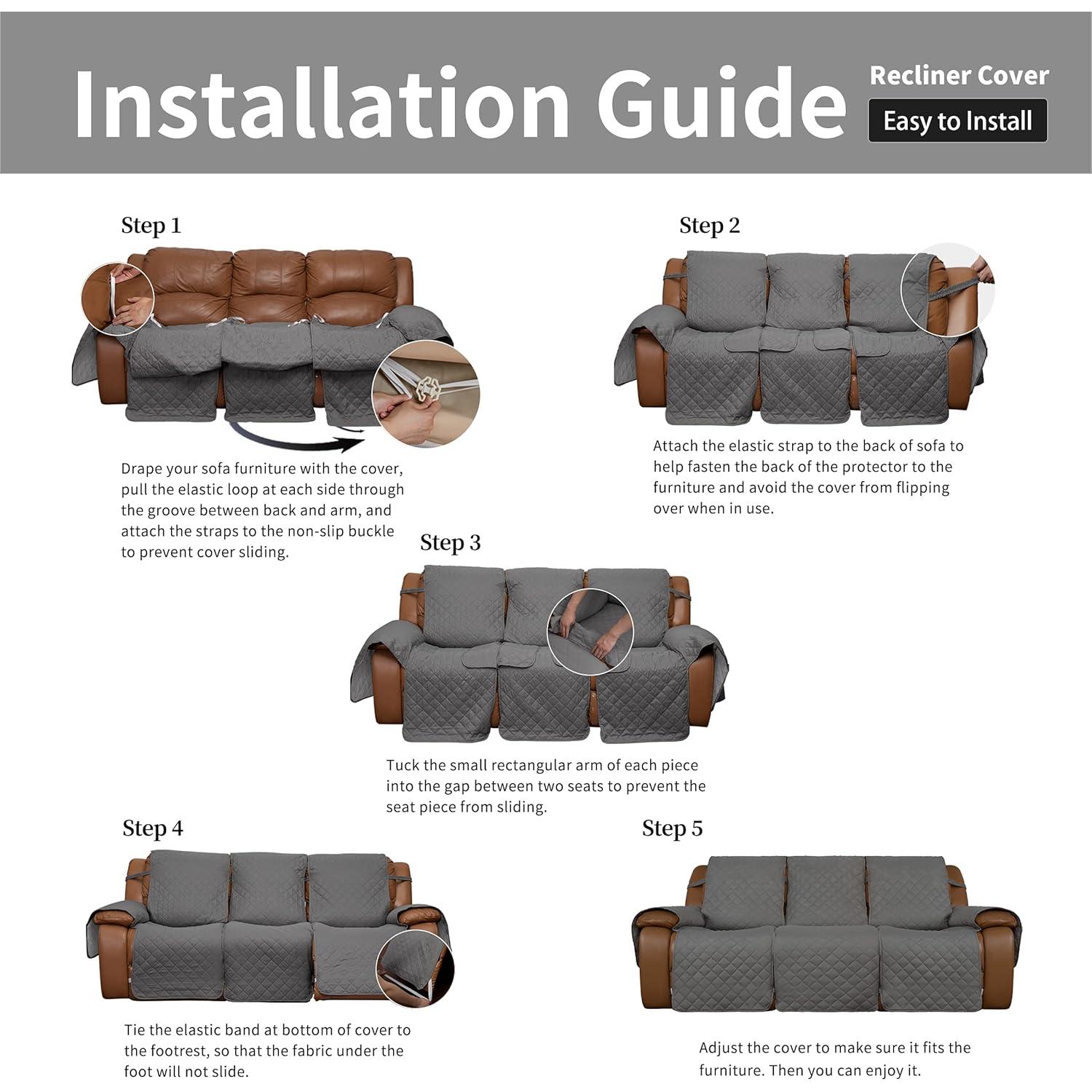 Installation Guide

Recliner Cover

Easy to Install

Step 1

Drape your sofa furniture with the cover, pull the elastic loop at each side through the groove between back and arm, and attach the straps to the non-slip buckle to prevent cover sliding.

Step 2

Attach the elastic strap to the back of sofa to help fasten the back of the protector to the furniture and avoid the cover from flipping over when in use.

Step 3

Tuck the small rectangular arm of each piece into the gap between two seats to prevent the seat piece from sliding.

Step 4

Tie the elastic band at bottom of cover to the footrest, so that the fabric under the foot will not slide.

Step 5

Adjust the cover to make sure it fits the furniture. Then you can enjoy it.