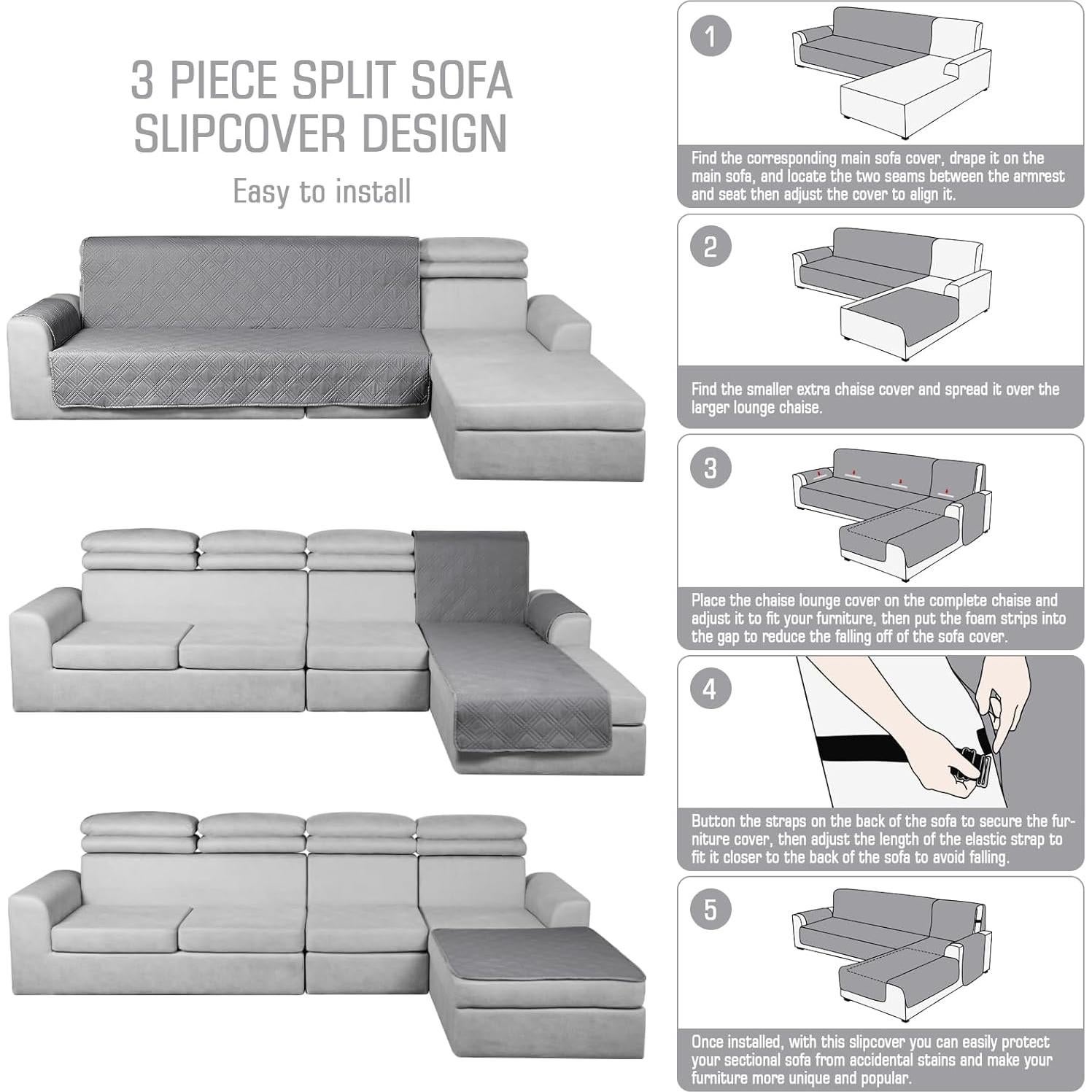 3 PIECE SPLIT SOFA SLIPCOVER DESIGN

Easy to install

1

Find the corresponding main sofa cover, drape it on the main sofa, and locate the two seams between the armrest and seat then adjust the cover to align it.

2

Find the smaller extra chaise cover and spread it over the larger lounge chaise.

3

Place the chaise lounge cover on the complete chaise and adjust it to fit your furniture, then put the foam strips into the gap to reduce the falling off of the sofa cover.

4

Button the straps on the back of the sofa to secure the furniture cover, then adjust the length of the elastic strap to fit it closer to the back of the sofa to avoid falling.

5

Once installed, with this slipcover you can easily protect your sectional sofa from accidental stains and make your furniture more unique and popular.