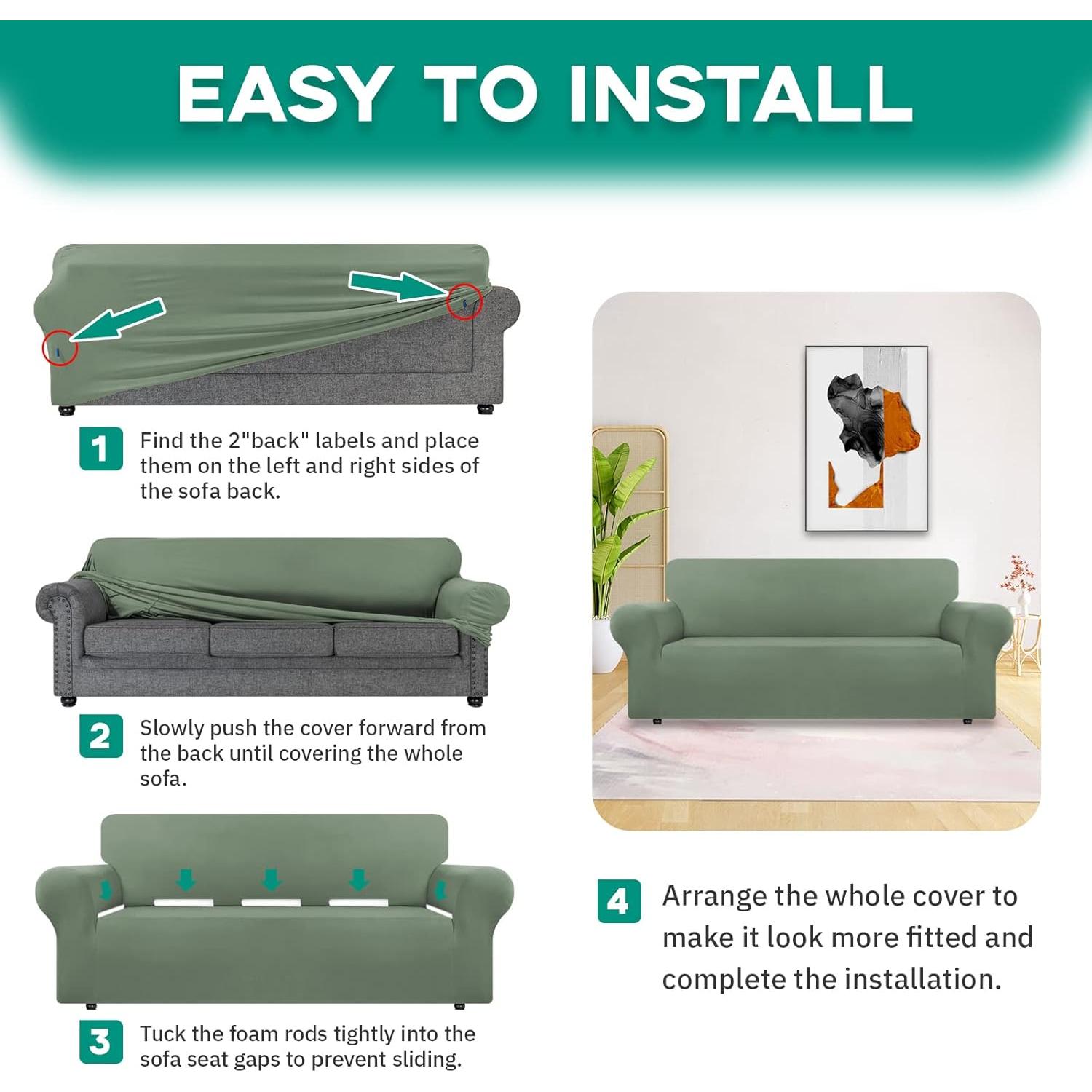 EASY TO INSTALL

1 Find the 2"back" labels and place them on the left and right sides of the sofa back.

2 Slowly push the cover forward from the back until covering the whole sofa.

3 Tuck the foam rods tightly into the sofa seat gaps to prevent sliding.

4 Arrange the whole cover to make it look more fitted and complete the installation.