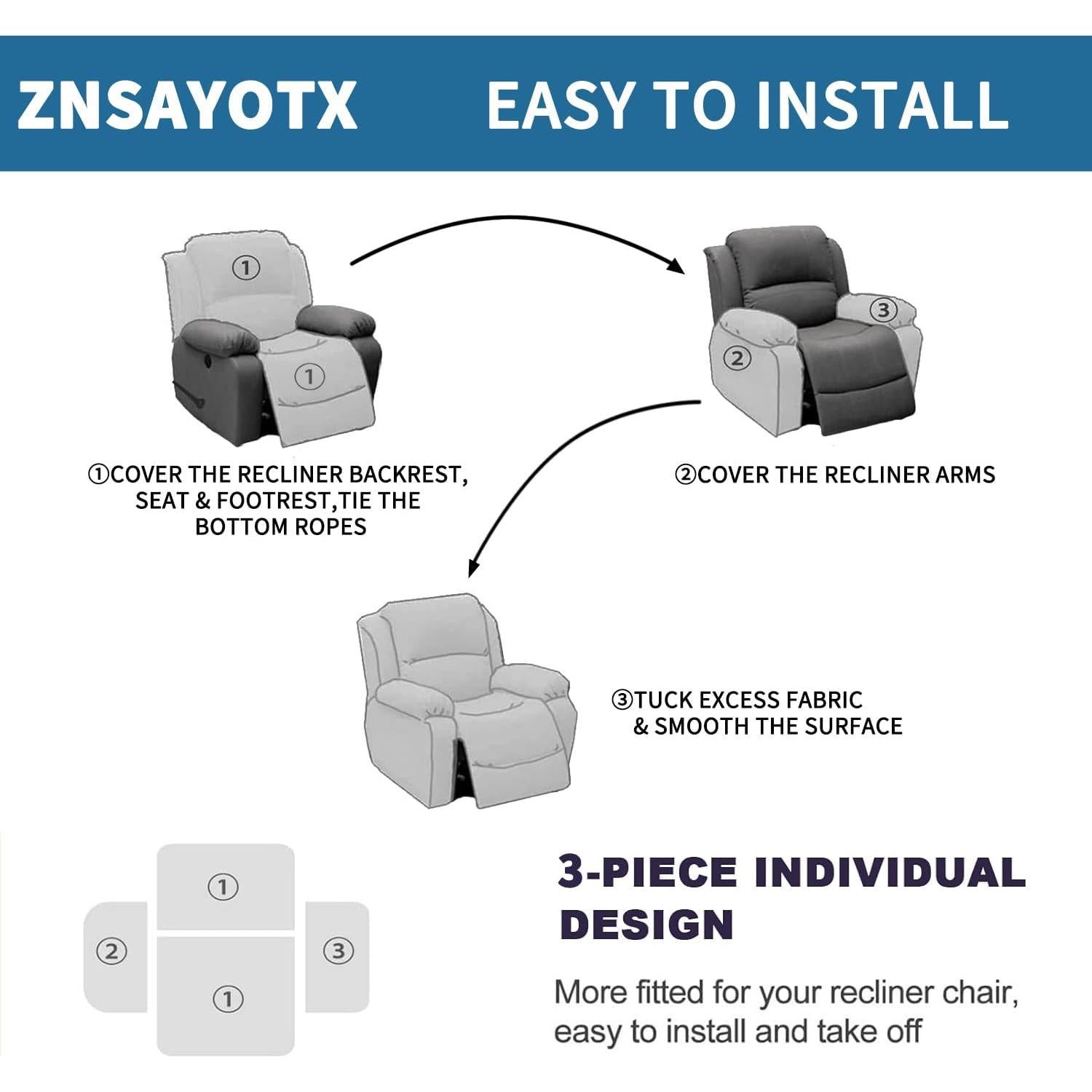 ZNSAYOTX EASY TO INSTALL

①

①

③

②

①COVER THE RECLINER BACKREST, SEAT & FOOTREST,TIE THE BOTTOM ROPES

②COVER THE RECLINER ARMS

③TUCK EXCESS FABRIC & SMOOTH THE SURFACE

①

②

③

①

3-PIECE INDIVIDUAL DESIGN

More fitted for your recliner chair, easy to install and take off