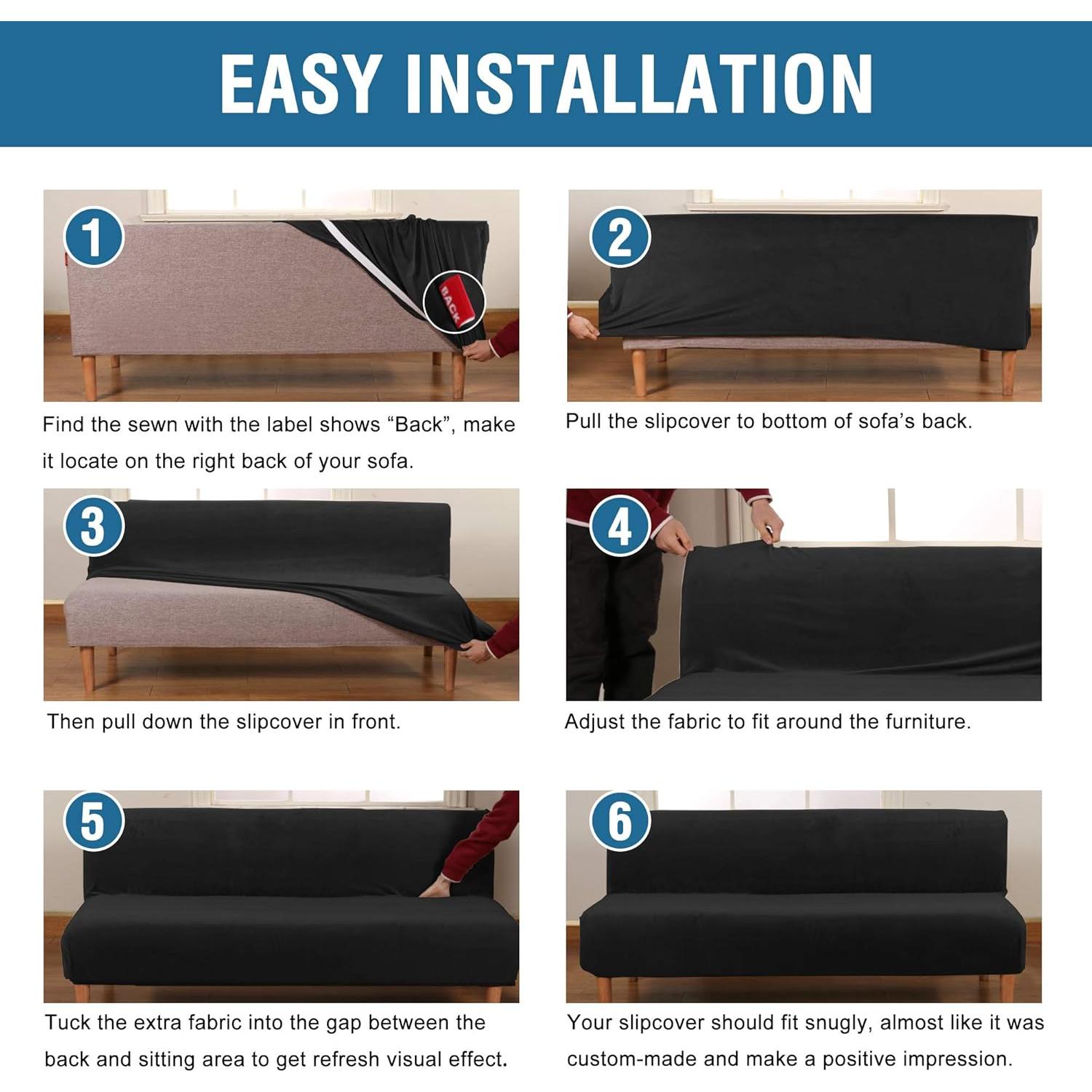 EASY INSTALLATION

1

BACK

Find the sewn with the label shows “Back”, make it locate on the right back of your sofa.

2

Pull the slipcover to bottom of sofa’s back.

3

Then pull down the slipcover in front.

4

Adjust the fabric to fit around the furniture.

5

Tuck the extra fabric into the gap between the back and sitting area to get refresh visual effect.

6

Your slipcover should fit snugly, almost like it was custom-made and make a positive impression.