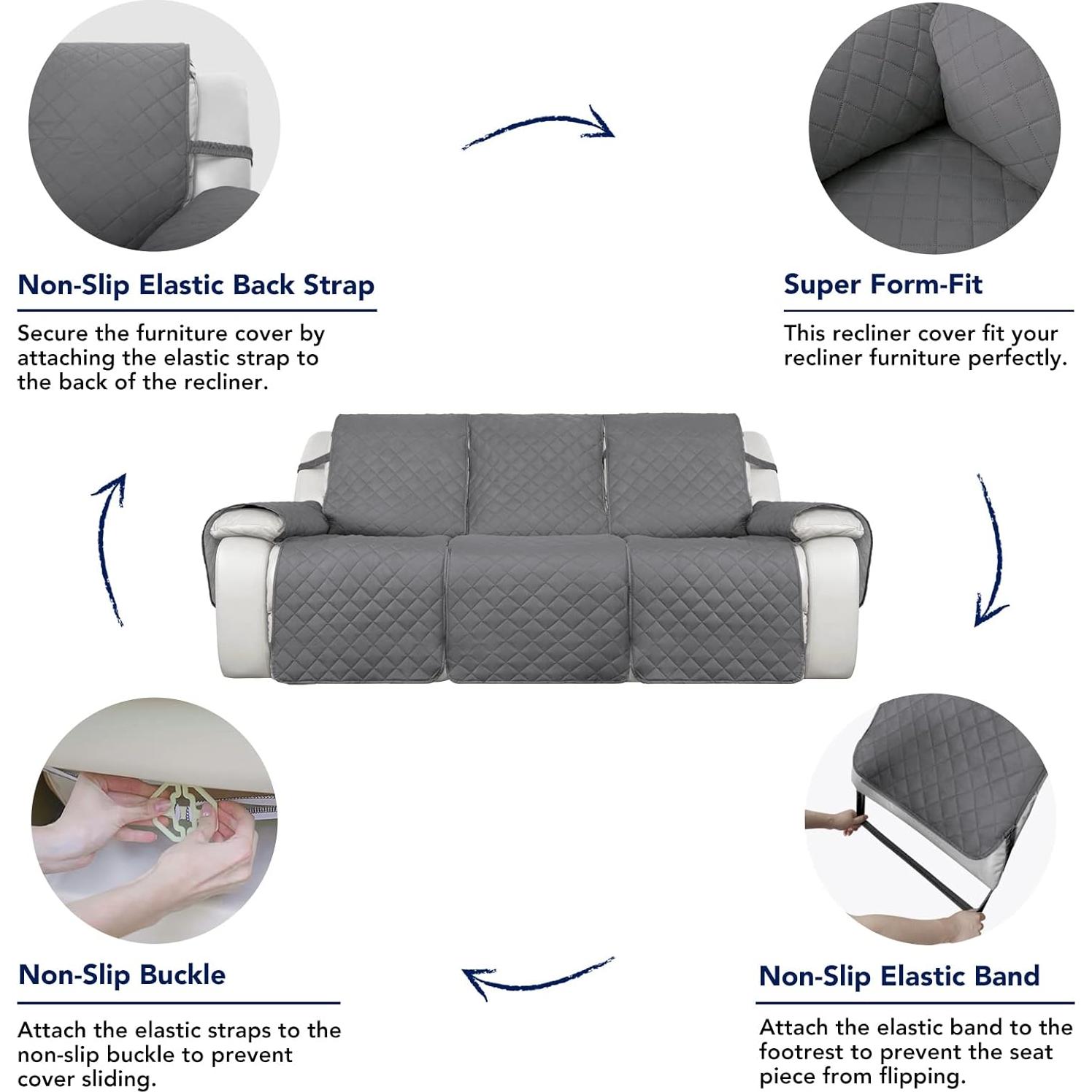 Non-Slip Elastic Back Strap

Secure the furniture cover by attaching the elastic strap to the back of the recliner.

Super Form-Fit

This recliner cover fit your recliner furniture perfectly.

Non-Slip Buckle

Attach the elastic straps to the non-slip buckle to prevent cover sliding.

Non-Slip Elastic Band

Attach the elastic band to the footrest to prevent the seat piece from flipping.