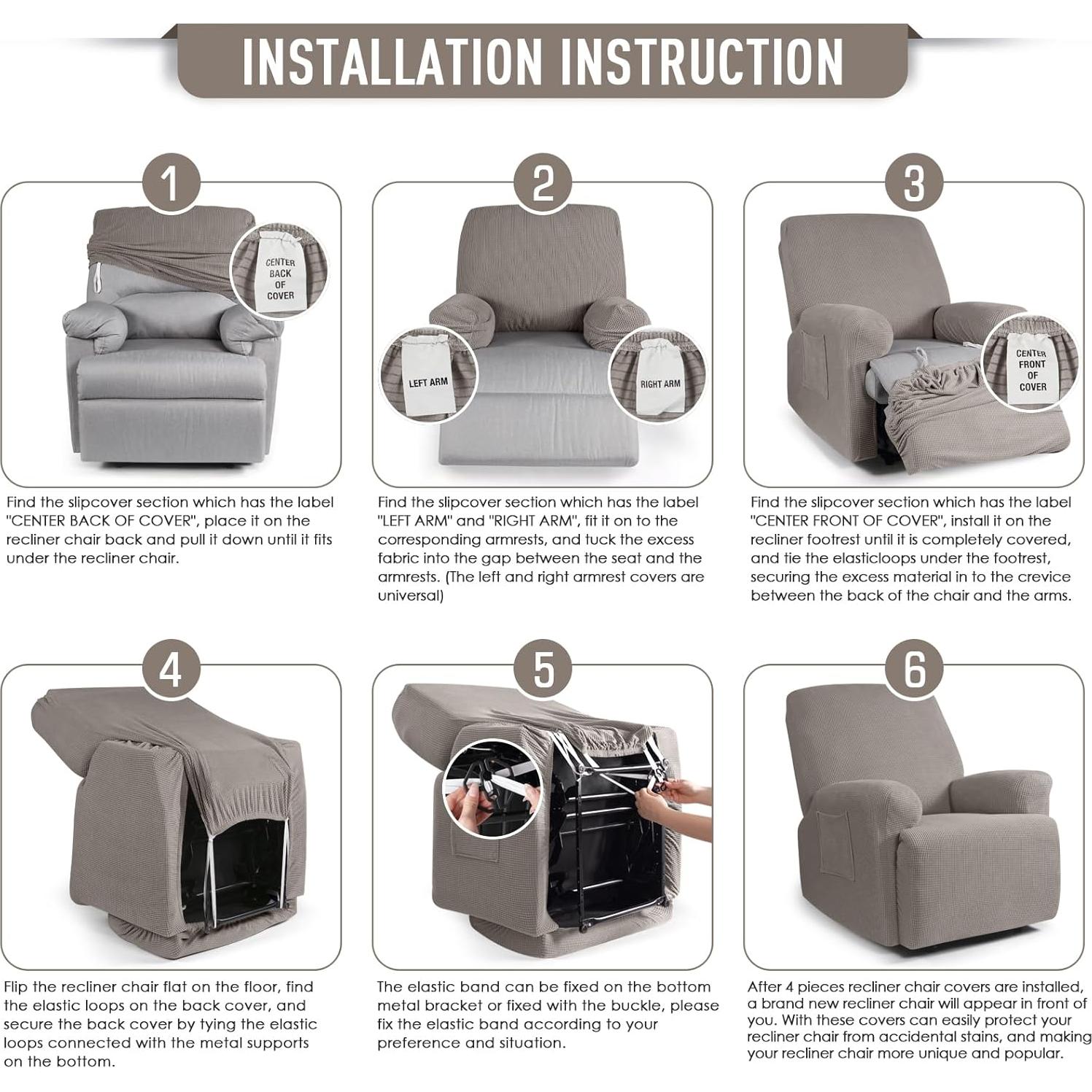 INSTALLATION INSTRUCTION

1

CENTER BACK OF COVER

Find the slipcover section which has the label "CENTER BACK OF COVER", place it on the recliner chair back and pull it down until it fits under the recliner chair.

2

LEFT ARM

RIGHT ARM

Find the slipcover section which has the label "LEFT ARM" and "RIGHT ARM", fit it on to the corresponding armrests, and tuck the excess fabric into the gap between the seat and the armrests. (The left and right armrest covers are universal)

3

CENTER FRONT OF COVER

Find the slipcover section which has the label "CENTER FRONT OF COVER", install it on the recliner footrest until it is completely covered, and tie the elasticloops under the footrest, securing the excess material in to the crevice between the back of the chair and the arms.

4

Flip the recliner chair flat on the floor, find the elastic loops on the back cover, and secure the back cover by tying the elastic loops connected with the metal supports on the bottom.

5

The elastic band can be fixed on the bottom metal bracket or fixed with the buckle, please fix the elastic band according to your preference and situation.

6

After 4 pieces recliner chair covers are installed, a brand new recliner chair will appear in front of you. With these covers can easily protect your recliner chair from accidental stains, and making your recliner chair more unique and popular.