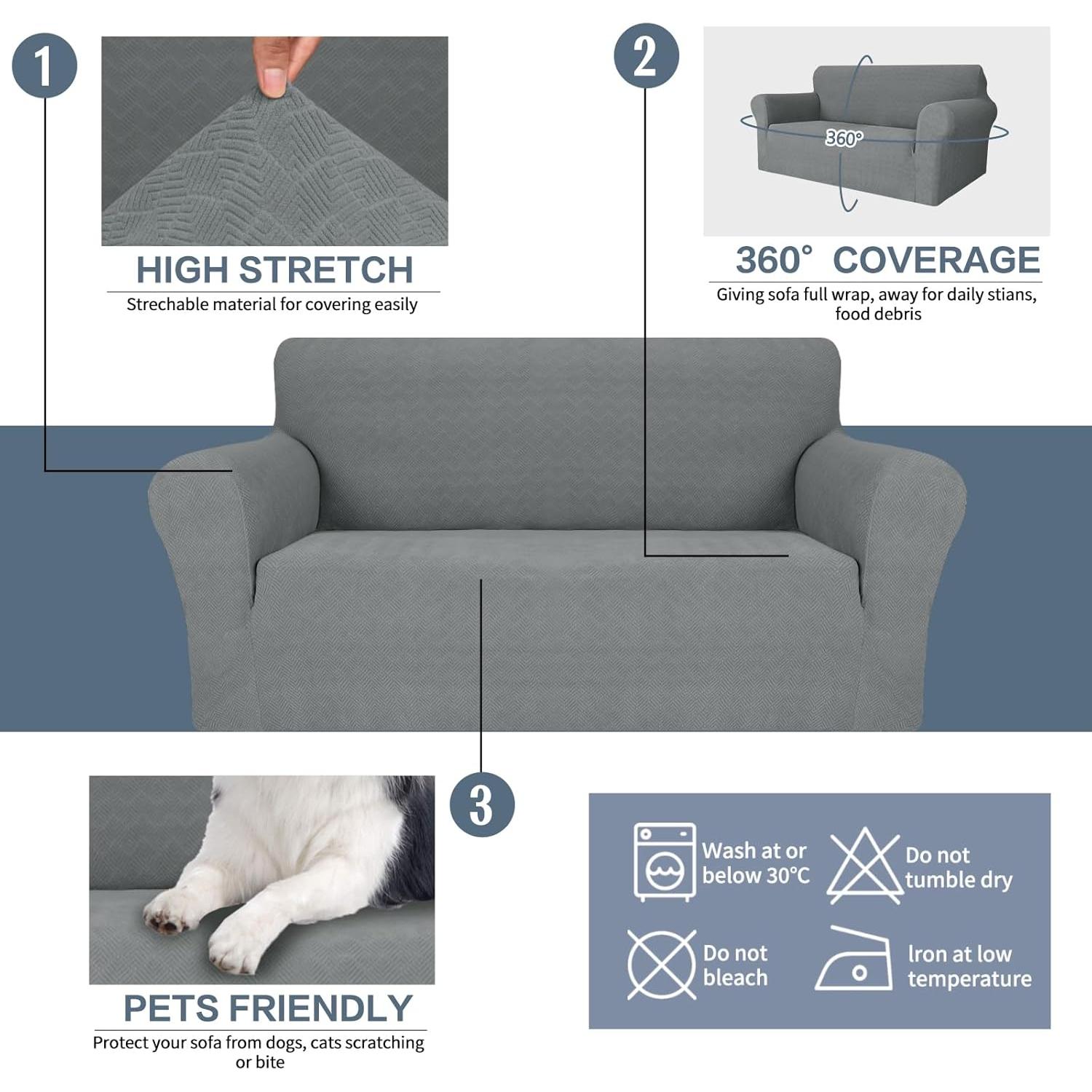 1

HIGH STRETCH

Strechable material for covering easily

2

360°

360° COVERAGE

Giving sofa full wrap, away for daily stians, food debris

3

PETS FRIENDLY

Protect your sofa from dogs, cats scratching or bite

Wash at or below 30°C

Do not tumble dry

Do not bleach

Iron at low temperature