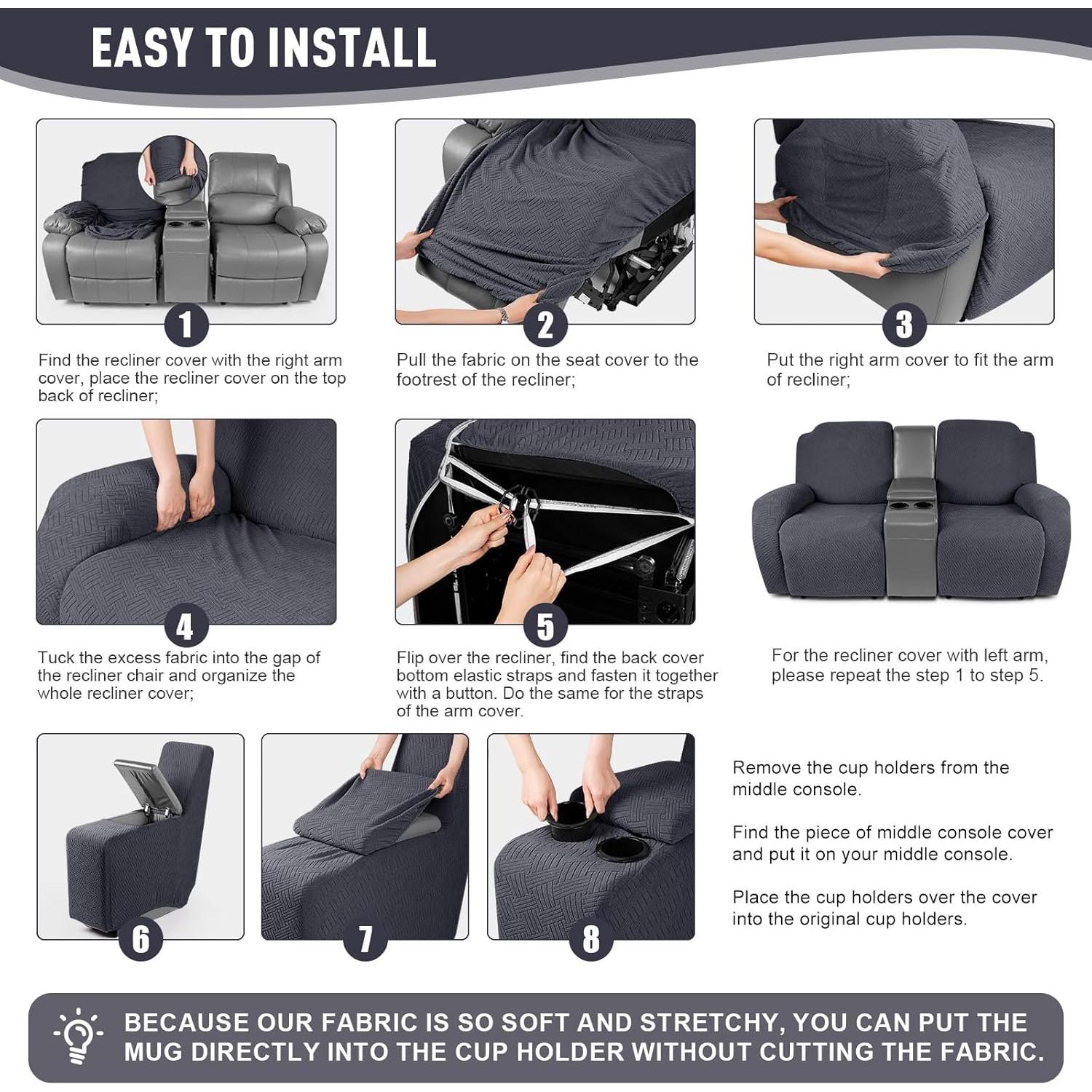 EASY TO INSTALL

1

Find the recliner cover with the right arm cover, place the recliner cover on the top back of recliner;

2

Pull the fabric on the seat cover to the footrest of the recliner;

3

Put the right arm cover to fit the arm of recliner;

4

Tuck the excess fabric into the gap of the recliner chair and organize the whole recliner cover;

5

Flip over the recliner, find the back cover bottom elastic straps and fasten it together with a button. Do the same for the straps of the arm cover.

For the recliner cover with left arm, please repeat the step 1 to step 5.

6

7

8

Remove the cup holders from the middle console.

Find the piece of middle console cover and put it on your middle console.

Place the cup holders over the cover into the original cup holders.

BECAUSE OUR FABRIC IS SO SOFT AND STRETCHY, YOU CAN PUT THE MUG DIRECTLY INTO THE CUP HOLDER WITHOUT CUTTING THE FABRIC.