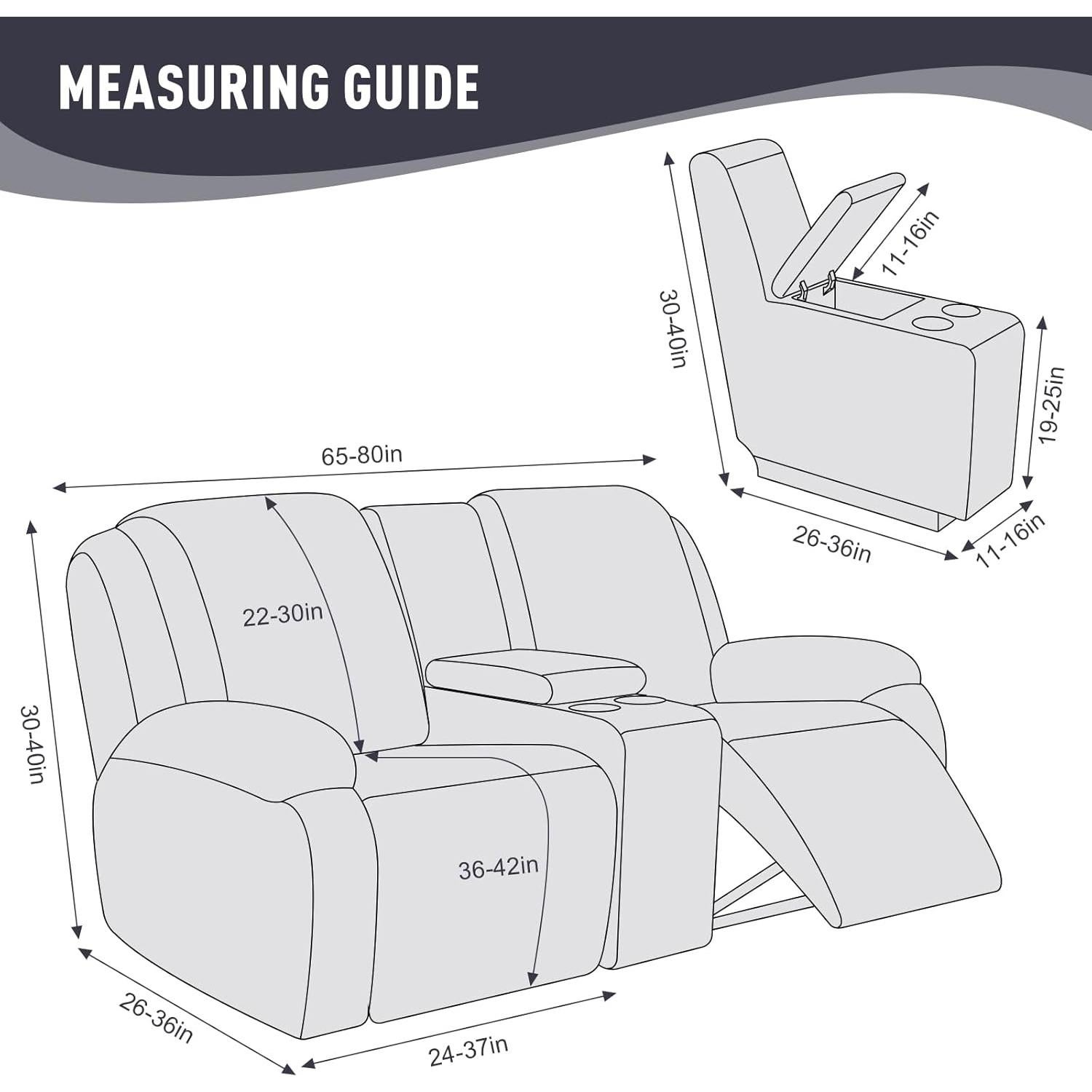 MEASURING GUIDE

30-40in

11-16in

19-25in

26-36in

11-16in

65-80in

22-30in

30-40in

36-42in

26-36in

24-37in