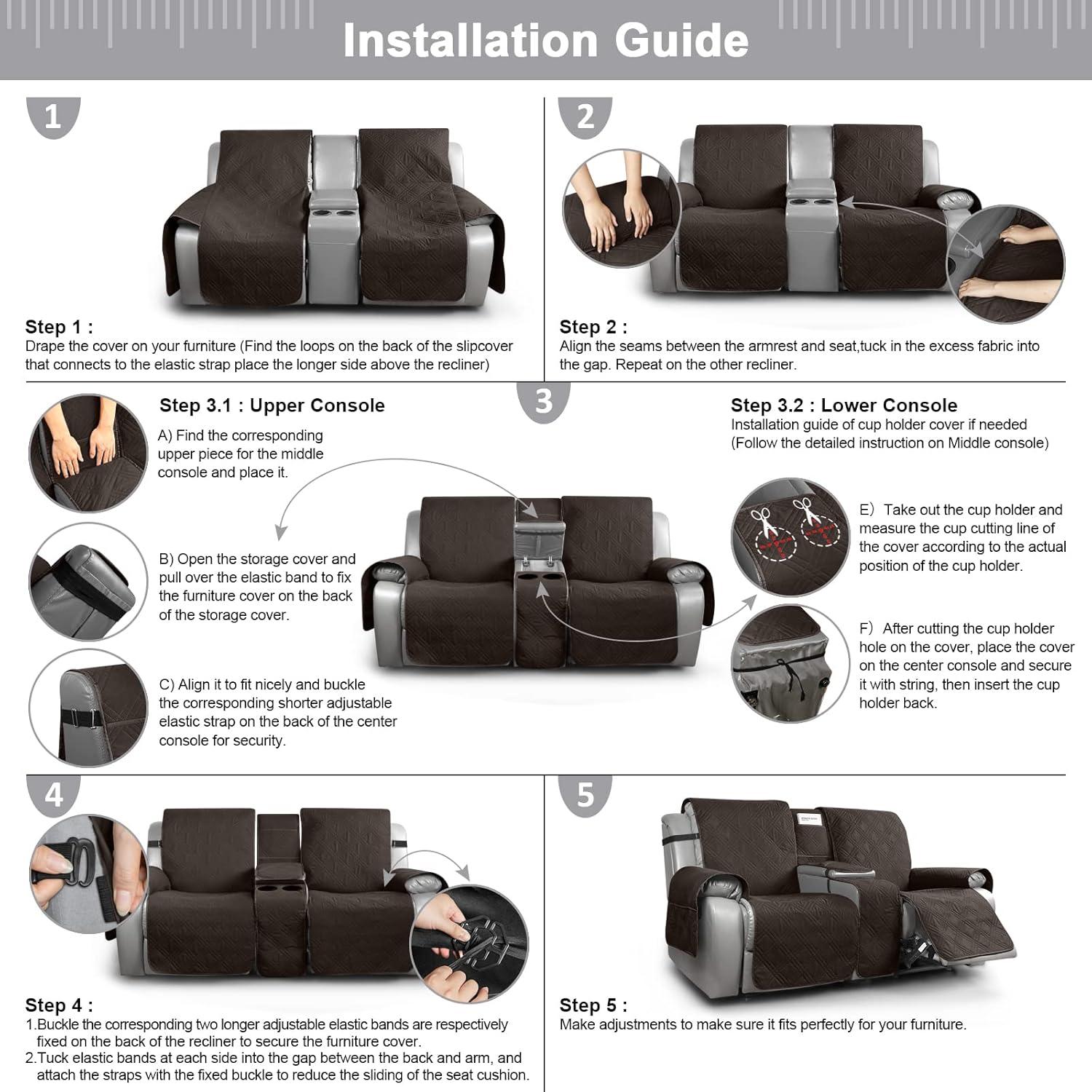 Installation Guide

1

Step 1 :
Drape the cover on your furniture (Find the loops on the back of the slipcover that connects to the elastic strap place the longer side above the recliner)

2

Step 2 :
Align the seams between the armrest and seat,tuck in the excess fabric into the gap. Repeat on the other recliner.

3

Step 3.1 : Upper Console

A) Find the corresponding upper piece for the middle console and place it.

B) Open the storage cover and pull over the elastic band to fix the furniture cover on the back of the storage cover.

C) Align it to fit nicely and buckle the corresponding shorter adjustable elastic strap on the back of the center console for security.

Step 3.2 : Lower Console
Installation guide of cup holder cover if needed (Follow the detailed instruction on Middle console)

E) Take out the cup holder and measure the cup cutting line of the cover according to the actual position of the cup holder.

F) After cutting the cup holder hole on the cover, place the cover on the center console and secure it with string, then insert the cup holder back.

4

Step 4 :
1.Buckle the corresponding two longer adjustable elastic bands are respectively fixed on the back of the recliner to secure the furniture cover.
2.Tuck elastic bands at each side into the gap between the back and arm, and attach the straps with the fixed buckle to reduce the sliding of the seat cushion.

5

Step 5 :
Make adjustments to make sure it fits perfectly for your furniture.