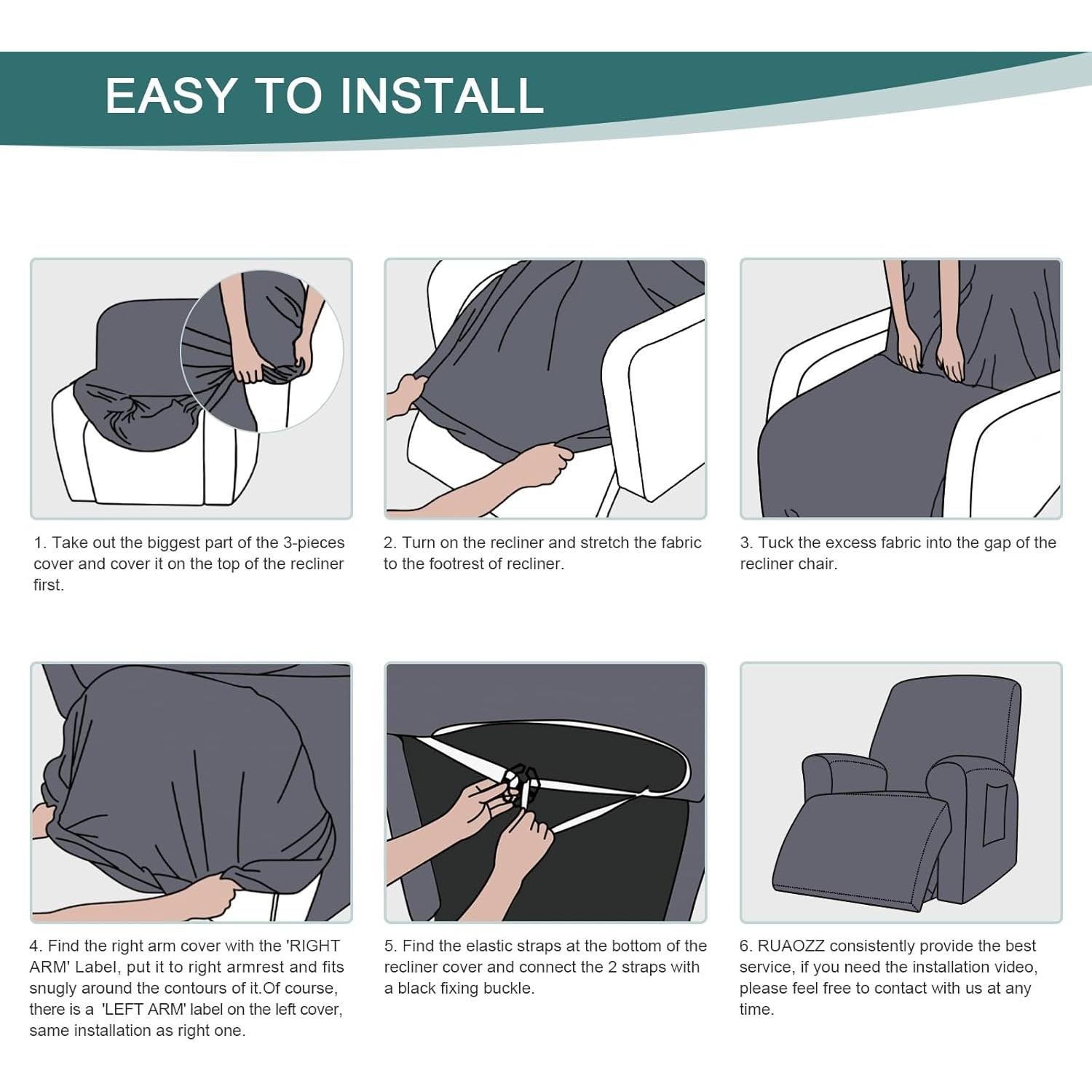 EASY TO INSTALL

1. Take out the biggest part of the 3-pieces cover and cover it on the top of the recliner first.

2. Turn on the recliner and stretch the fabric to the footrest of recliner.

3. Tuck the excess fabric into the gap of the recliner chair.

4. Find the right arm cover with the 'RIGHT ARM' Label, put it to right armrest and fits snugly around the contours of it.Of course, there is a  'LEFT ARM' label on the left cover, same installation as right one.

5. Find the elastic straps at the bottom of the recliner cover and connect the 2 straps with a black fixing buckle.

6. RUAOZZ consistently provide the best service, if you need the installation video, please feel free to contact with us at any time.