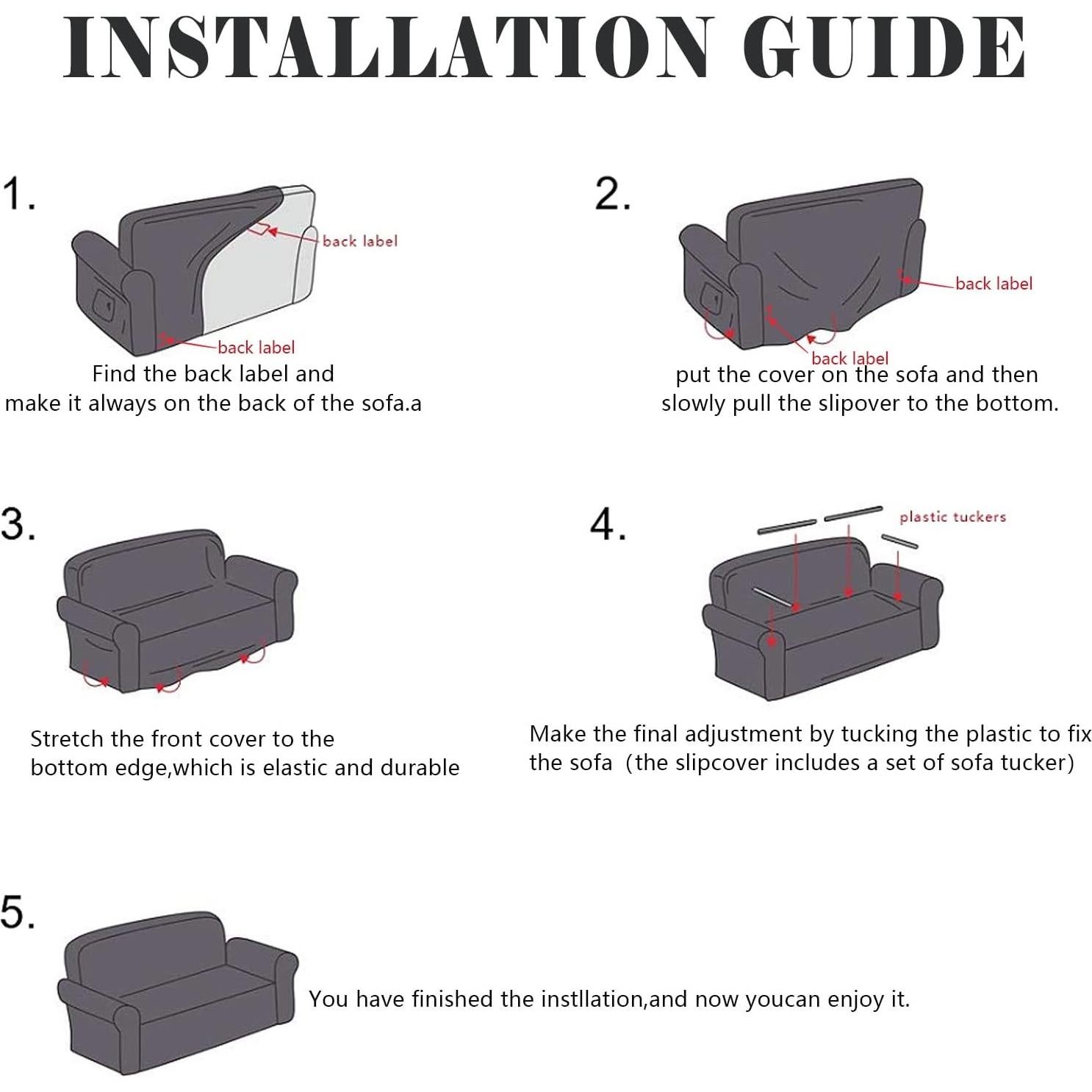 INSTALLATION GUIDE

1.

back label

back label

Find the back label and make it always on the back of the sofa.a

2.

back label

back label

put the cover on the sofa and then slowly pull the slipover to the bottom.

3.

Stretch the front cover to the bottom edge,which is elastic and durable

4.

plastic tuckers

Make the final adjustment by tucking the plastic to fix the sofa (the slipcover includes a set of sofa tucker)

5.

You have finished the instllation,and now youcan enjoy it.