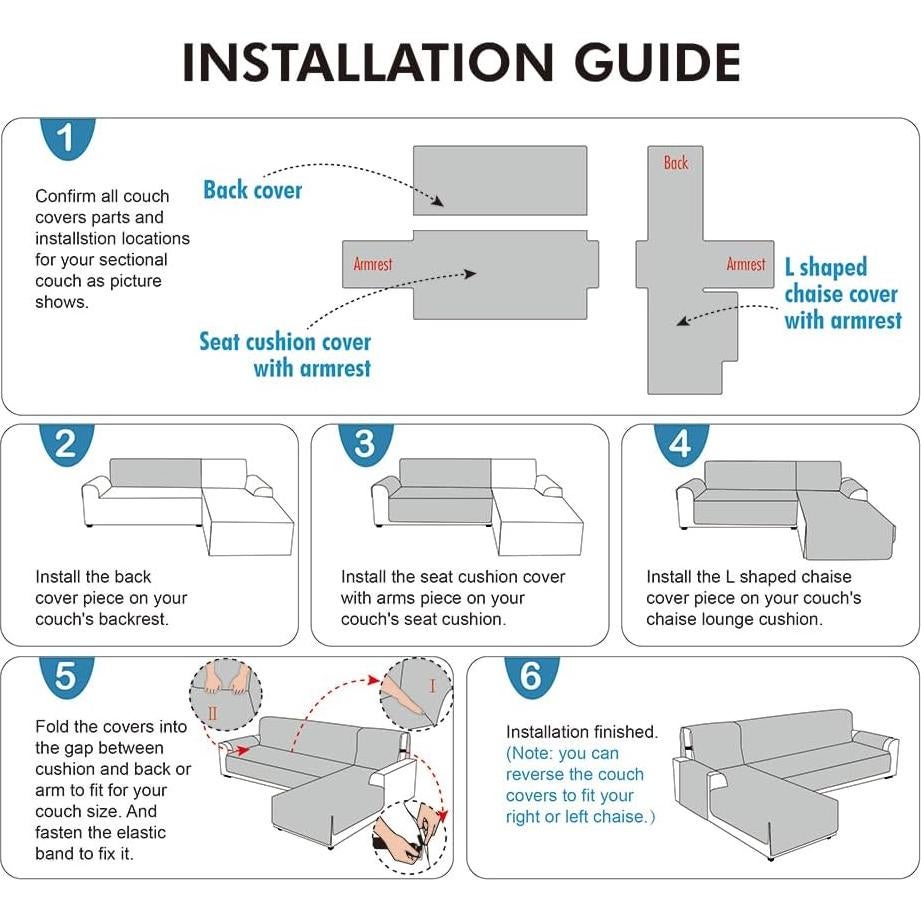 INSTALLATION GUIDE

1

Confirm all couch covers parts and installstion locations for your sectional couch as picture shows.

Back cover

Armrest

Seat cushion cover with armrest

Back

Armrest

L shaped chaise cover with armrest

2

Install the back cover piece on your couch's backrest.

3

Install the seat cushion cover with arms piece on your couch's seat cushion.

4

Install the L shaped chaise cover piece on your couch's chaise lounge cushion.

5

Fold the covers into the gap between cushion and back or arm to fit for your couch size. And fasten the elastic band to fix it.

II

I

6

Installation finished. (Note: you can reverse the couch covers to fit your right or left chaise.)