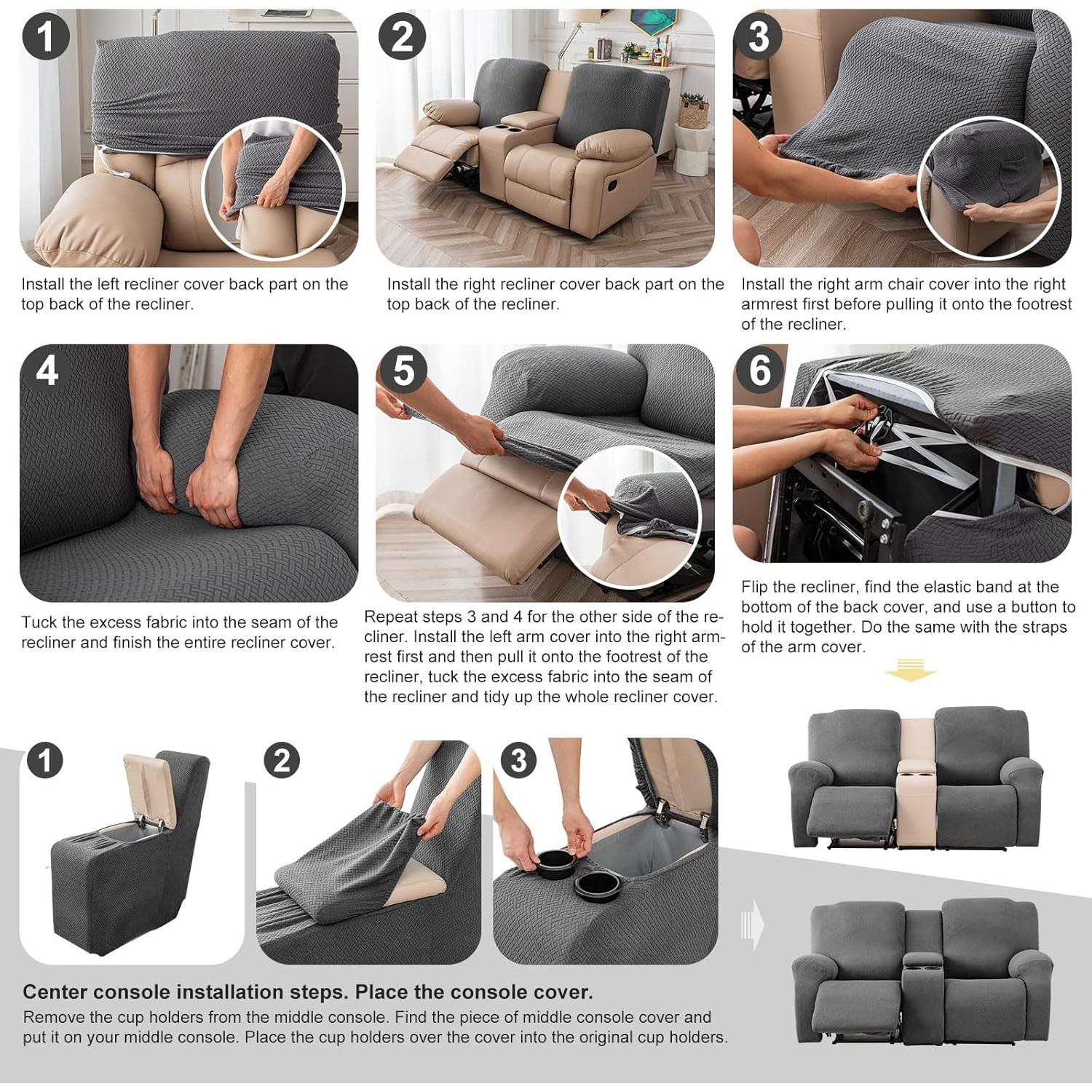 1

Install the left recliner cover back part on the top back of the recliner.

2

Install the right recliner cover back part on the top back of the recliner.

3

Install the right arm chair cover into the right armrest first before pulling it onto the footrest of the recliner.

4

Tuck the excess fabric into the seam of the recliner and finish the entire recliner cover.

5

Repeat steps 3 and 4 for the other side of the recliner. Install the left arm cover into the right armrest first and then pull it onto the footrest of the recliner, tuck the excess fabric into the seam of the recliner and tidy up the whole recliner cover.

6

Flip the recliner, find the elastic band at the bottom of the back cover, and use a button to hold it together. Do the same with the straps of the arm cover.

1

2

3

Center console installation steps. Place the console cover.

Remove the cup holders from the middle console. Find the piece of middle console cover and put it on your middle console. Place the cup holders over the cover into the original cup holders.