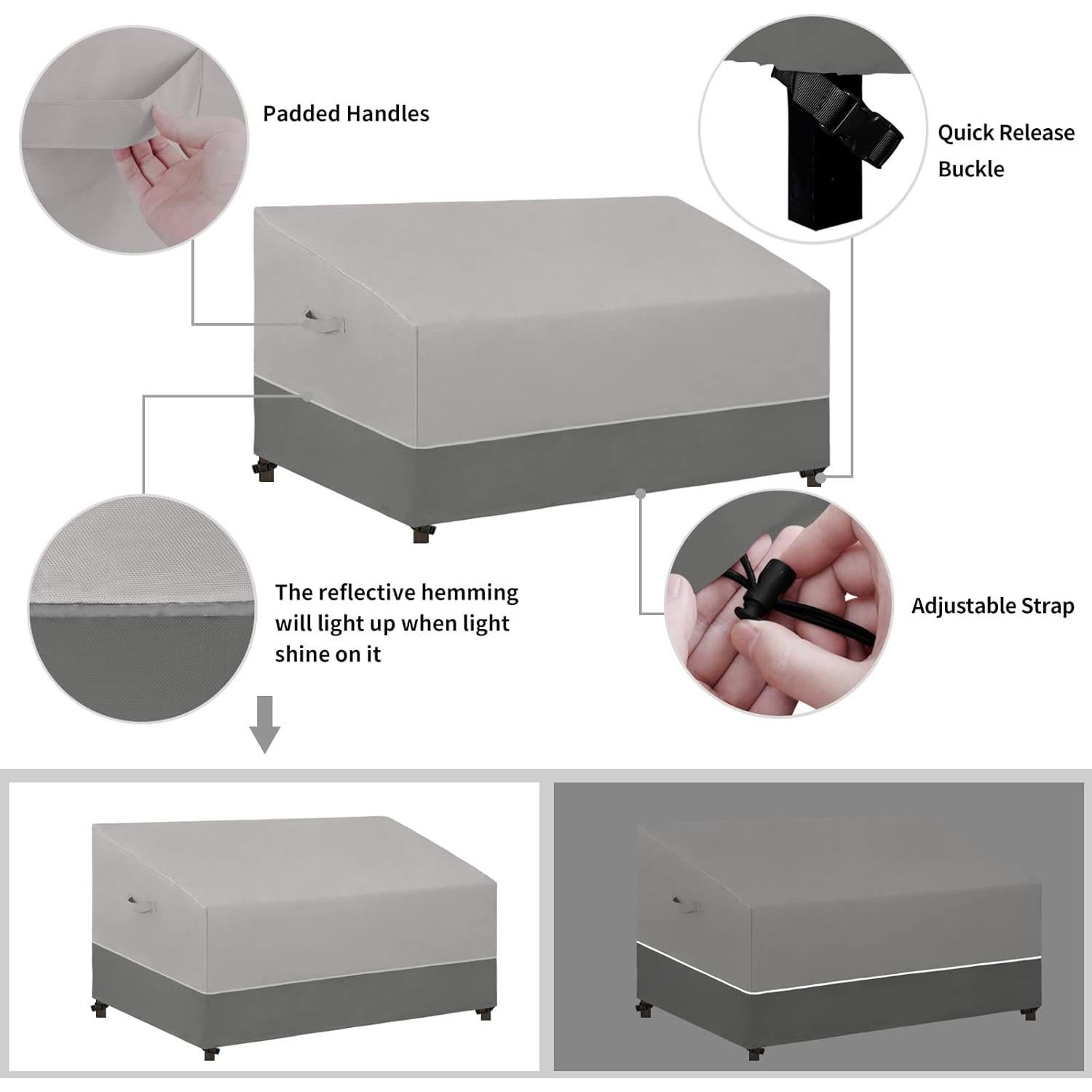 Padded Handles

Quick Release Buckle

The reflective hemming will light up when light shine on it

Adjustable Strap