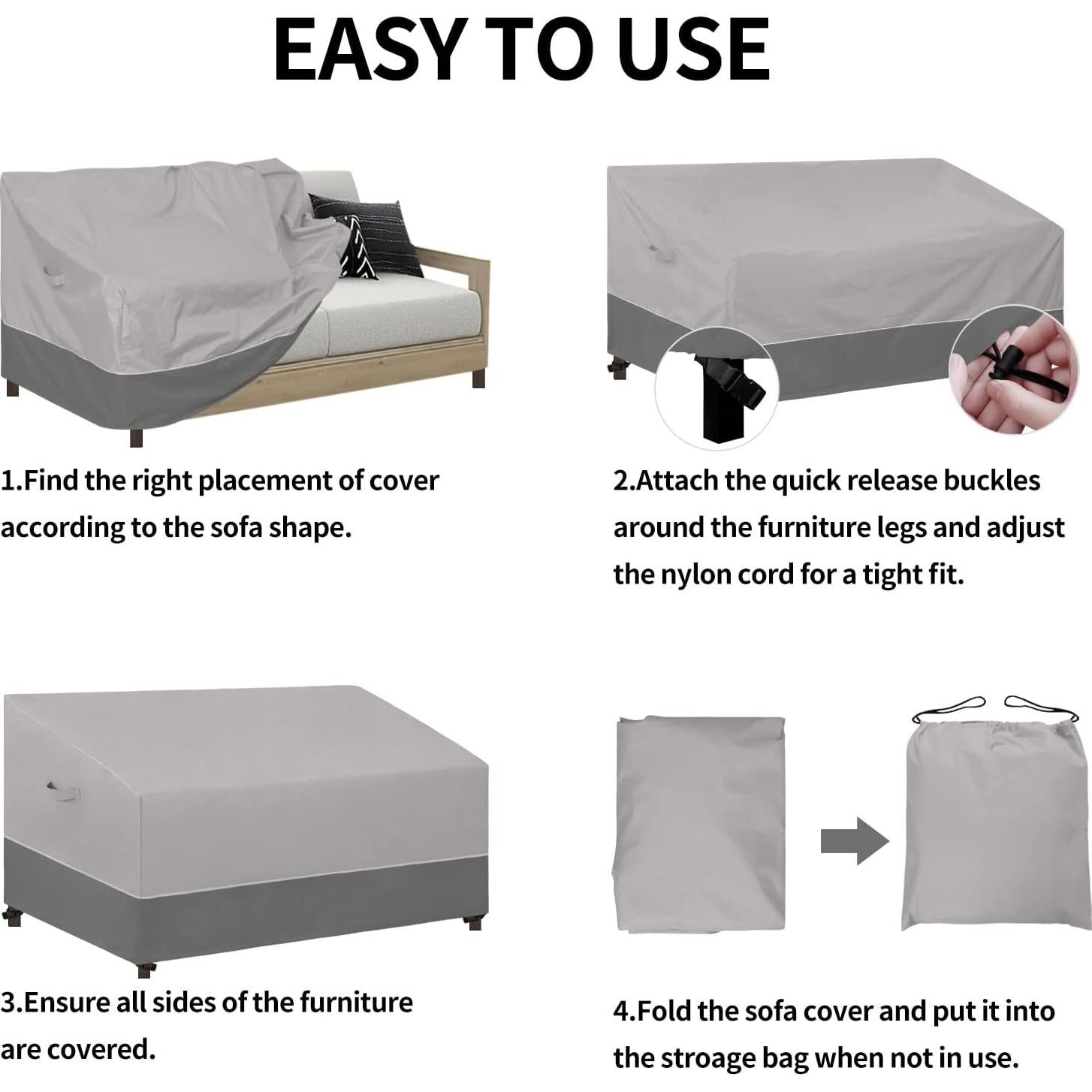 EASY TO USE

1.Find the right placement of cover according to the sofa shape.

2.Attach the quick release buckles around the furniture legs and adjust the nylon cord for a tight fit.

3.Ensure all sides of the furniture are covered.

4.Fold the sofa cover and put it into the stroage bag when not in use.