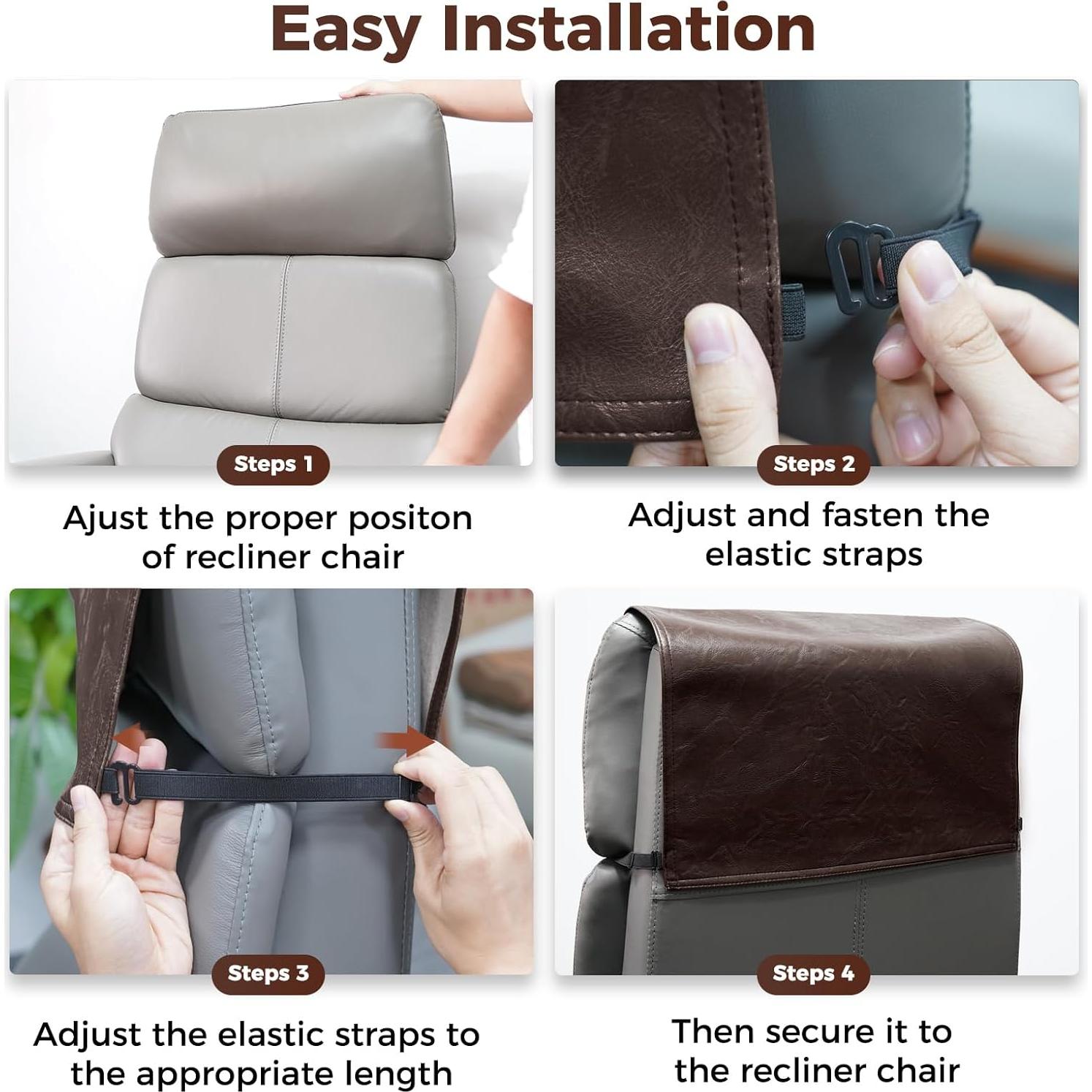 Easy Installation

Steps 1

Ajust the proper positon of recliner chair

Steps 2

Adjust and fasten the elastic straps

Steps 3

Adjust the elastic straps to the appropriate length

Steps 4

Then secure it to the recliner chair