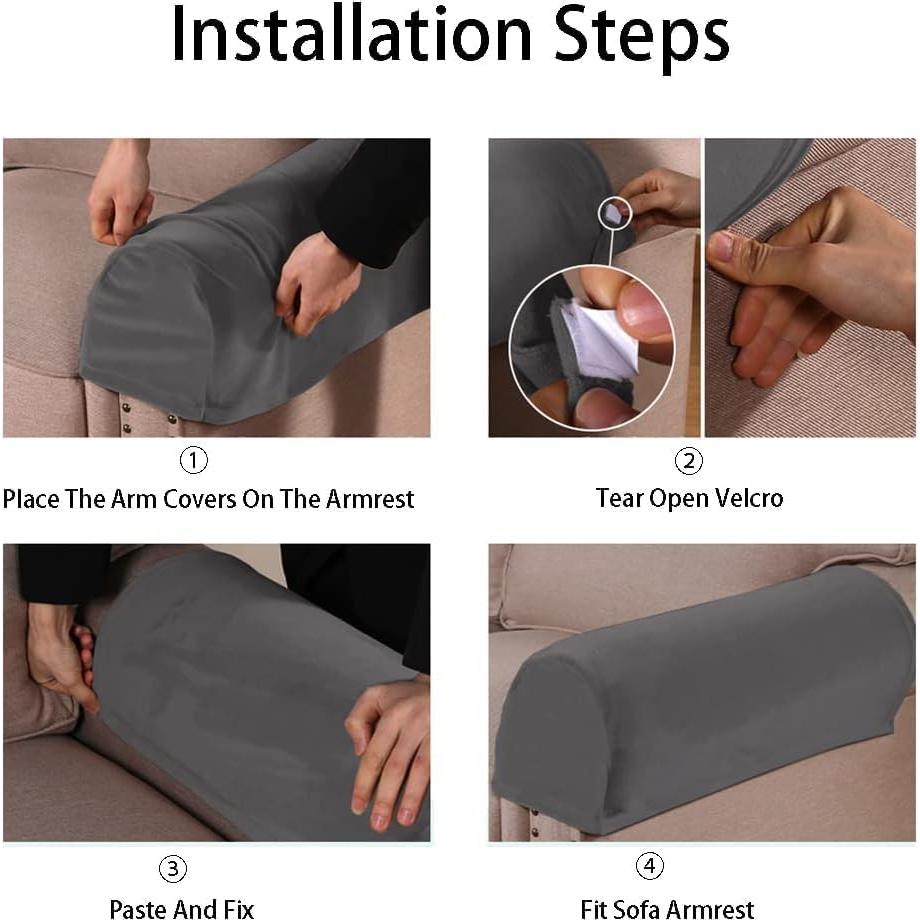 Installation Steps

①
Place The Arm Covers On The Armrest

②
Tear Open Velcro

③
Paste And Fix

④
Fit Sofa Armrest