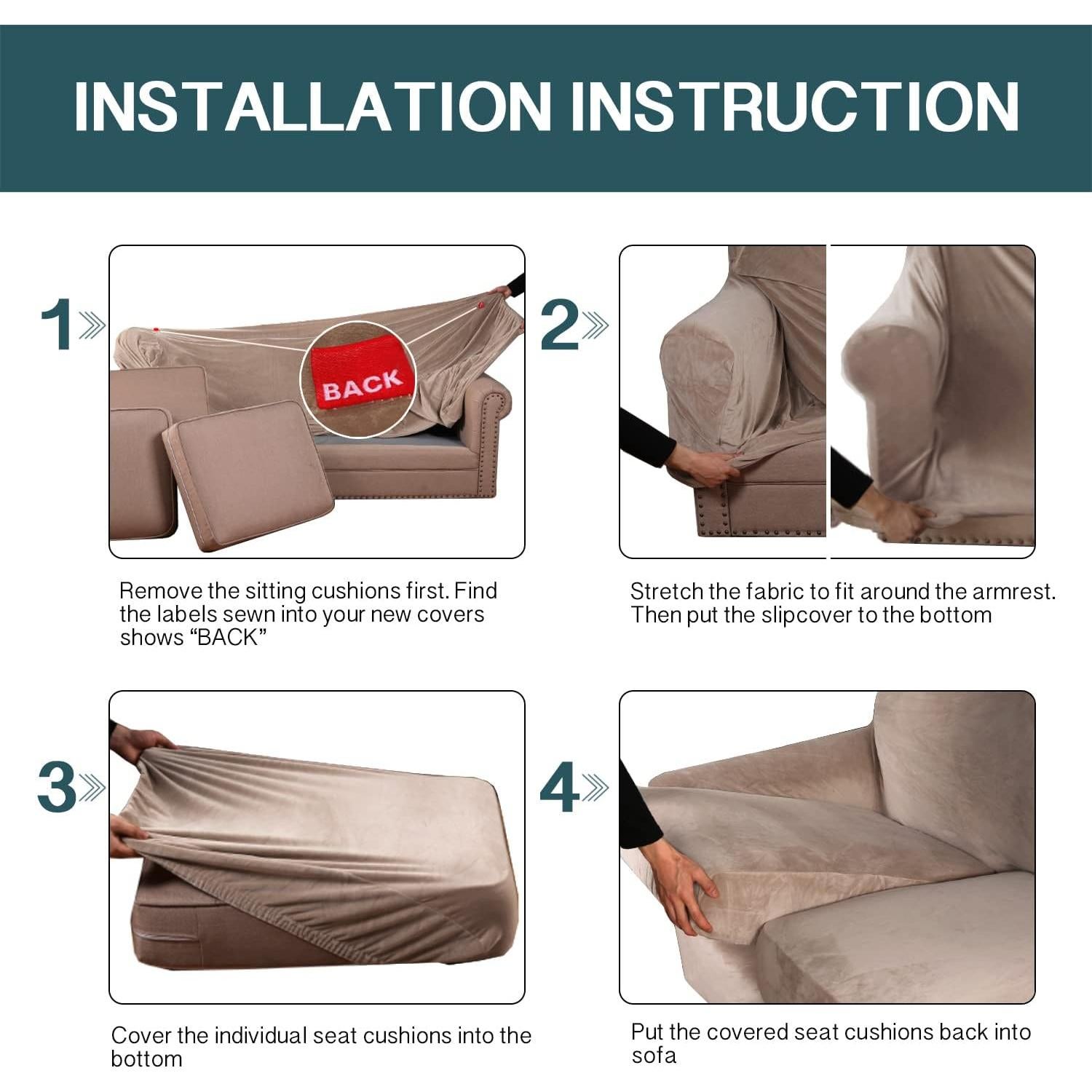 INSTALLATION INSTRUCTION

1

BACK

Remove the sitting cushions first. Find the labels sewn into your new covers shows “BACK”

2

Stretch the fabric to fit around the armrest. Then put the slipcover to the bottom

3

Cover the individual seat cushions into the bottom

4

Put the covered seat cushions back into sofa