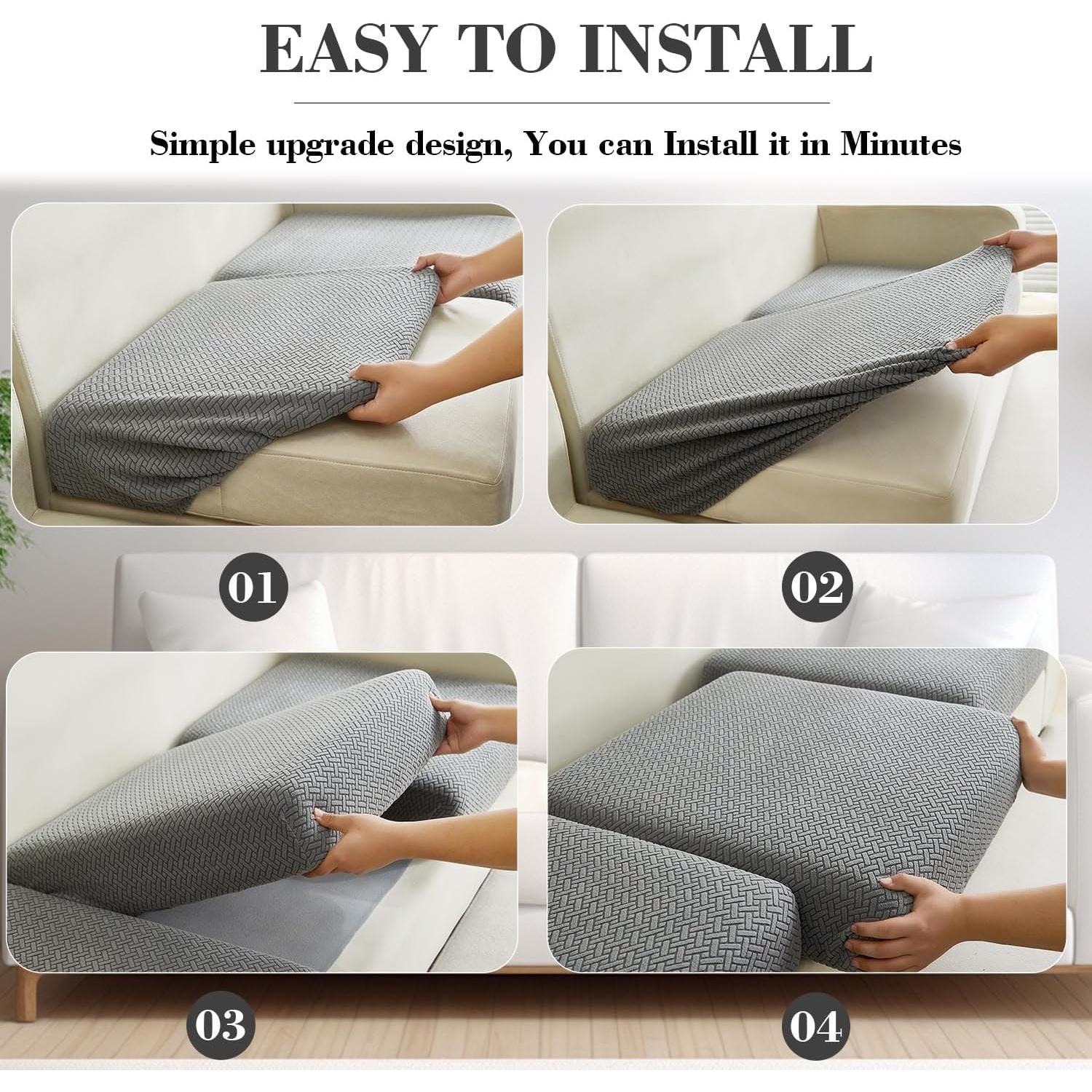 EASY TO INSTALL

Simple upgrade design, You can Install it in Minutes

01

02

03

04