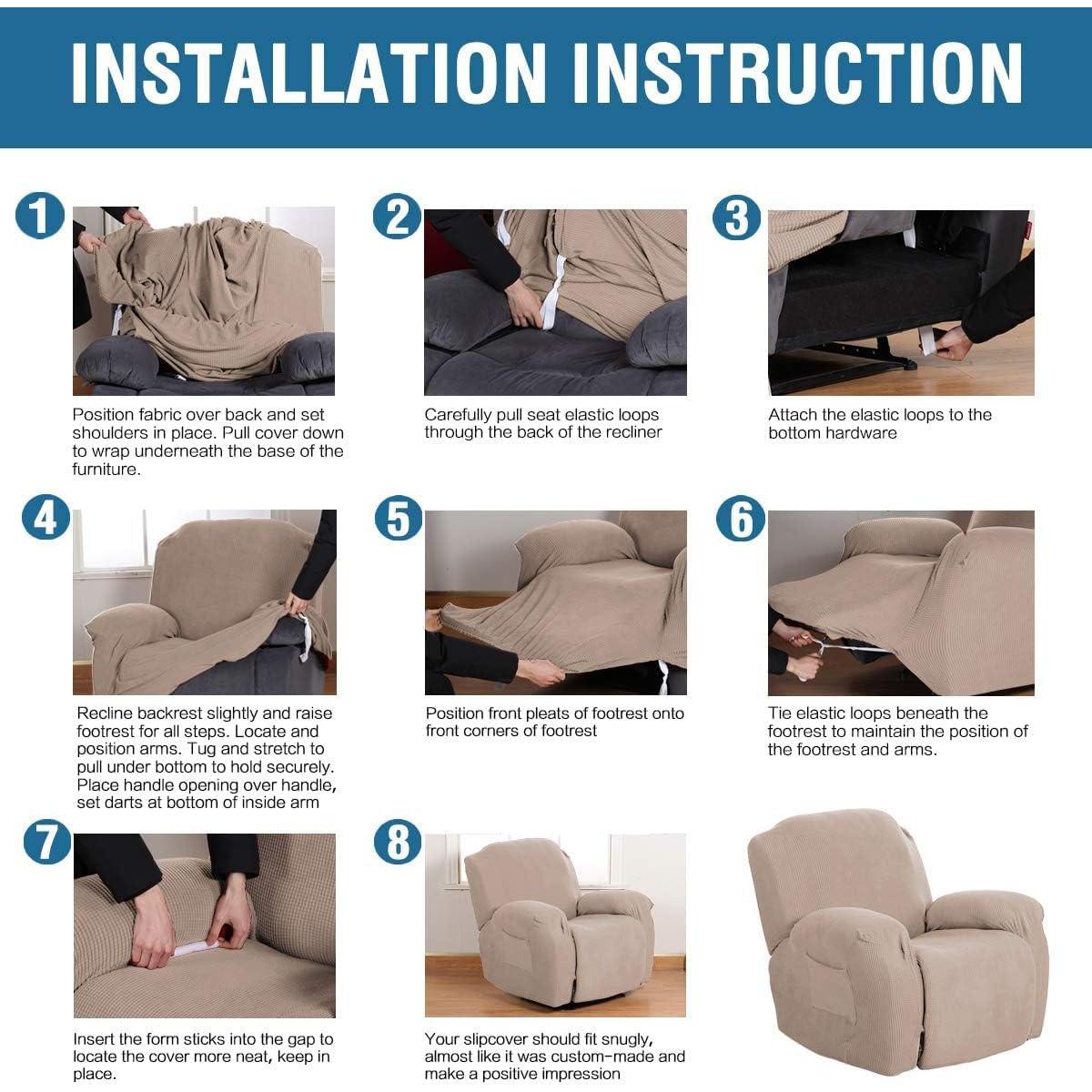 INSTALLATION INSTRUCTION

1

Position fabric over back and set shoulders in place. Pull cover down to wrap underneath the base of the furniture.

2

Carefully pull seat elastic loops through the back of the recliner

3

Attach the elastic loops to the bottom hardware

4

Recline backrest slightly and raise footrest for all steps. Locate and position arms. Tug and stretch to pull under bottom to hold securely. Place handle opening over handle, set darts at bottom of inside arm

5

Position front pleats of footrest onto front corners of footrest

6

Tie elastic loops beneath the footrest to maintain the position of the footrest and arms.

7

Insert the form sticks into the gap to locate the cover more neat, keep in place.

8

Your slipcover should fit snugly, almost like it was custom-made and make a positive impression