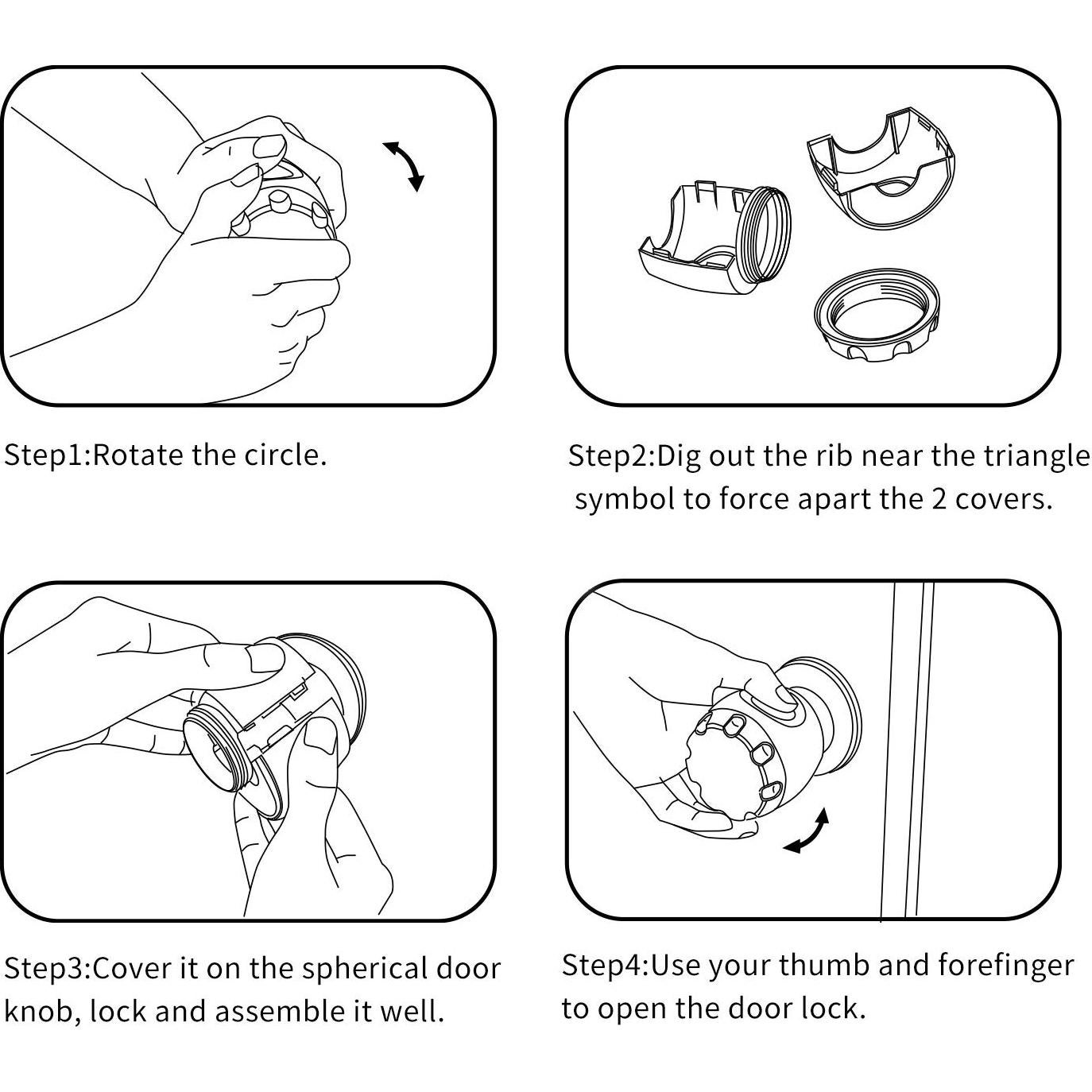 Step1:Rotate the circle.

Step2:Dig out the rib near the triangle symbol to force apart the 2 covers.

Step3:Cover it on the spherical door knob, lock and assemble it well.

Step4:Use your thumb and forefinger to open the door lock.