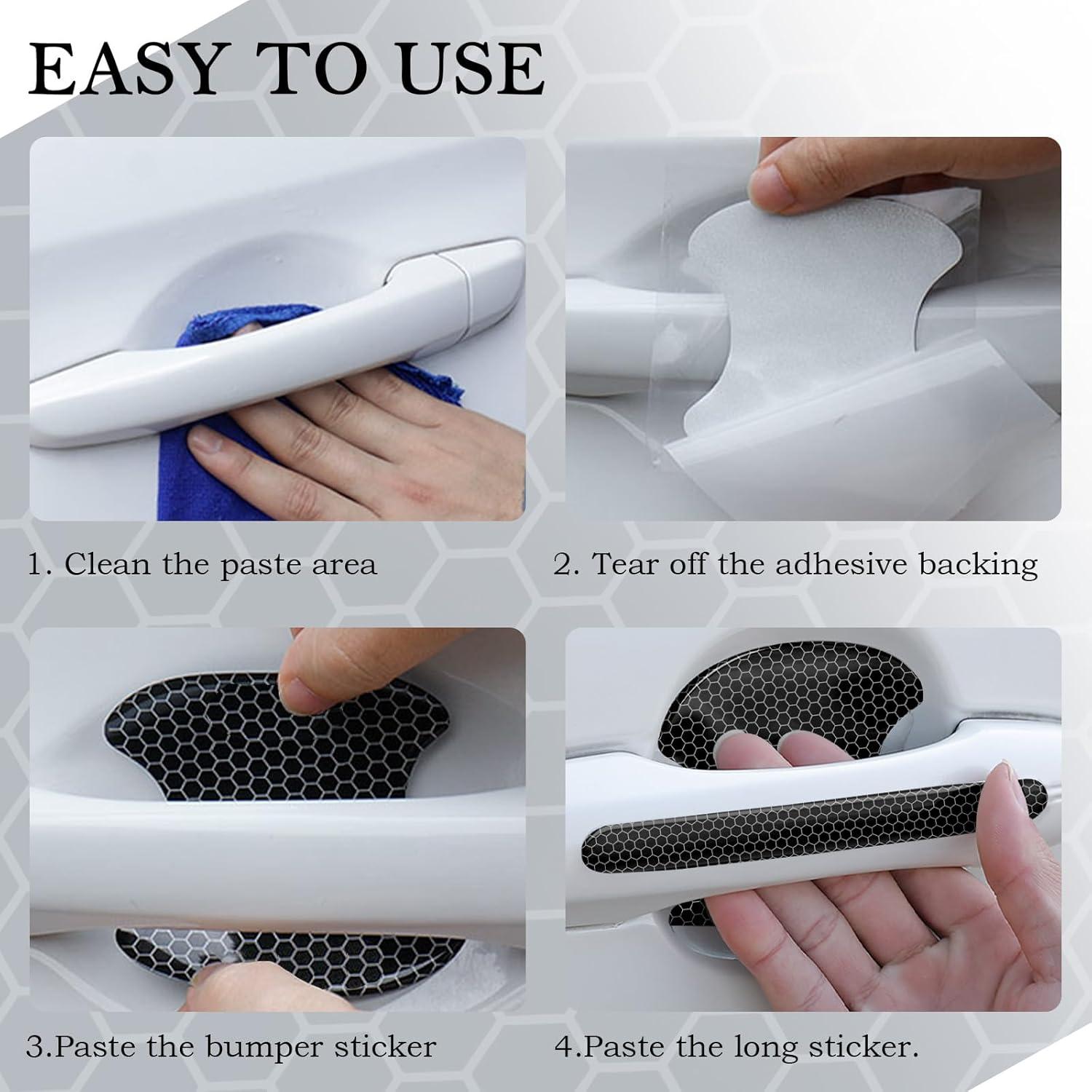 EASY TO USE

1. Clean the paste area

2. Tear off the adhesive backing

3.Paste the bumper sticker

4.Paste the long sticker.