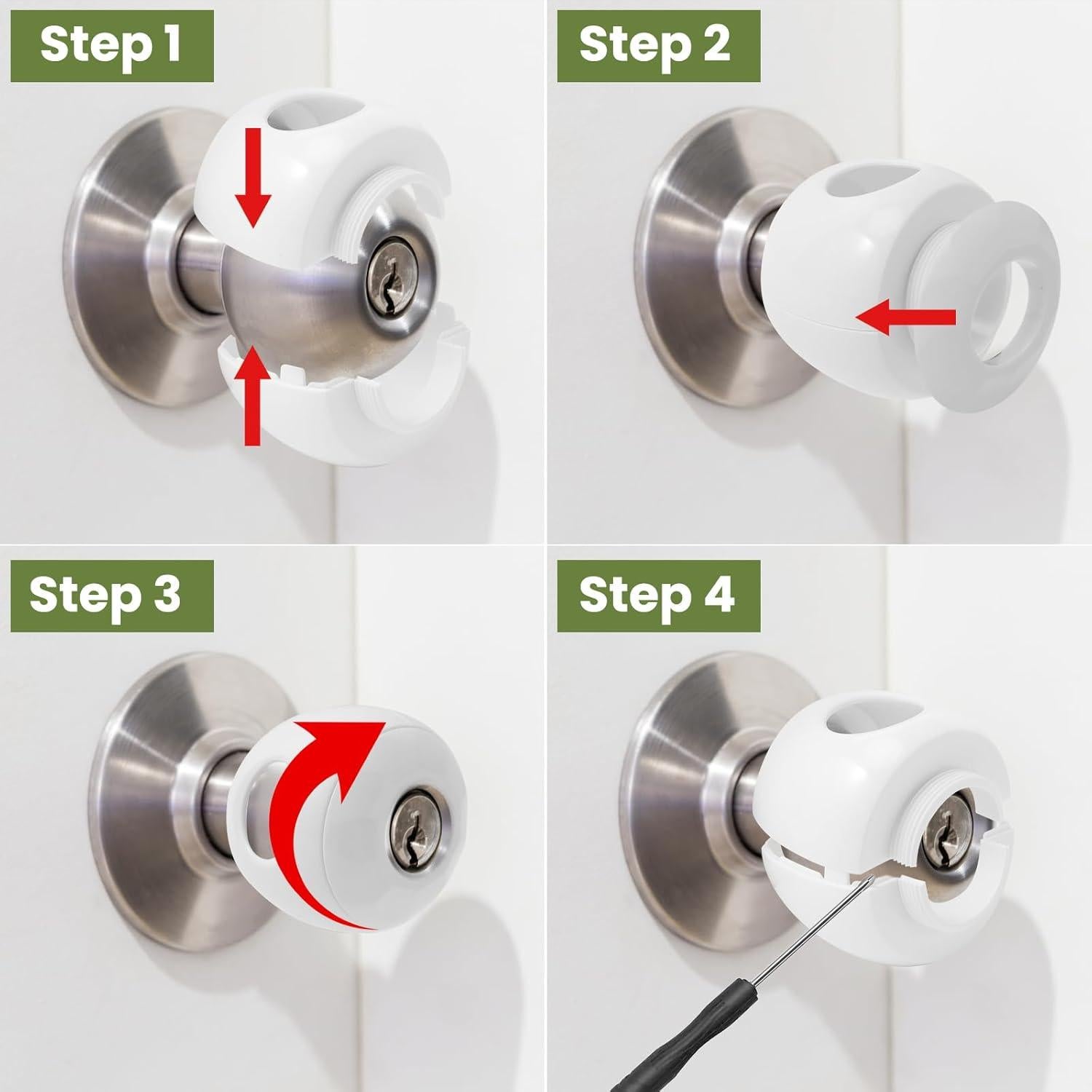 Step 1

Step 2

Step 3

Step 4