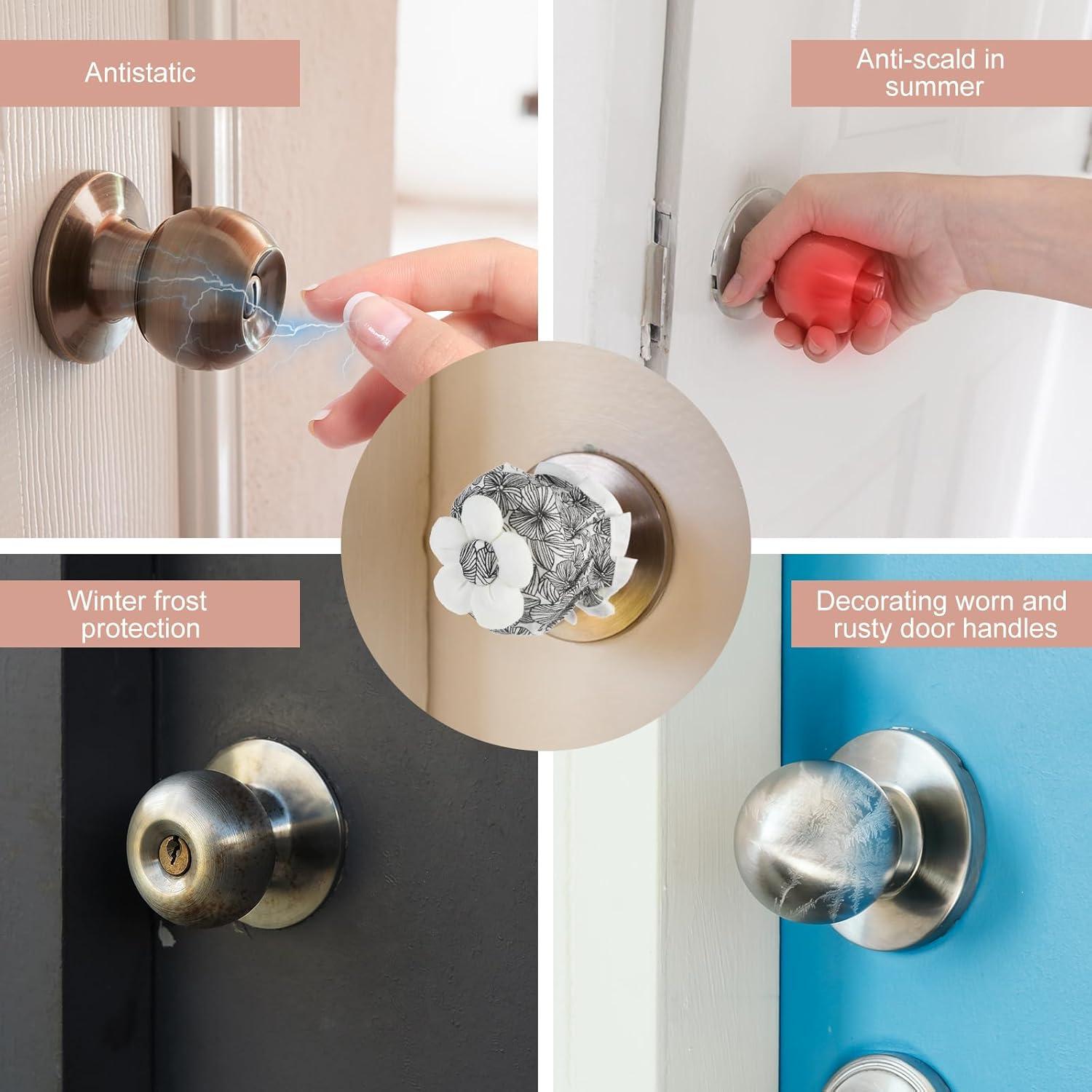 Antistatic

Anti-scald in summer

Winter frost protection

Decorating worn and rusty door handles