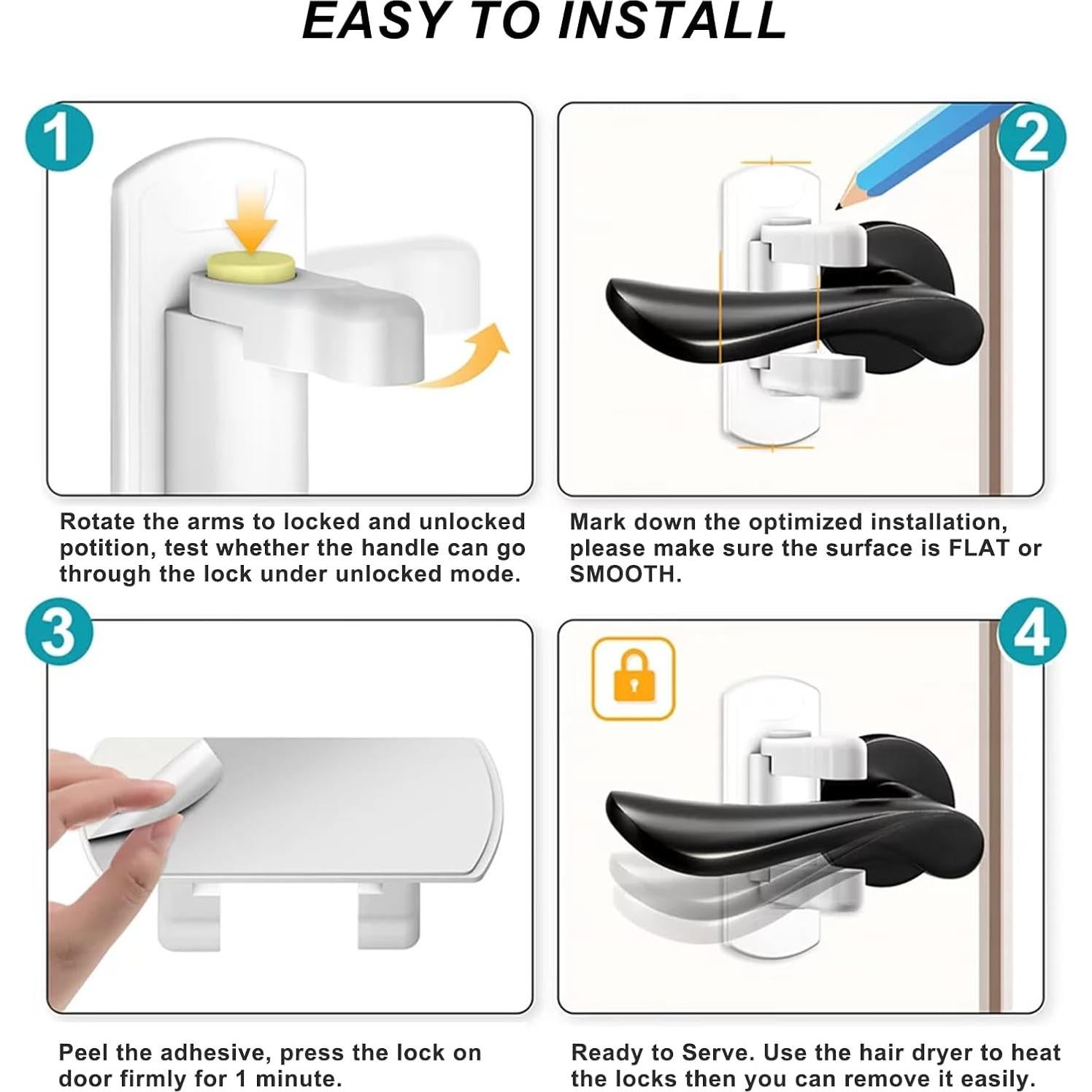 EASY TO INSTALL

1

Rotate the arms to locked and unlocked potition, test whether the handle can go through the lock under unlocked mode.

2

Mark down the optimized installation, please make sure the surface is FLAT or SMOOTH.

3

Peel the adhesive, press the lock on door firmly for 1 minute.

4

Ready to Serve. Use the hair dryer to heat the locks then you can remove it easily.