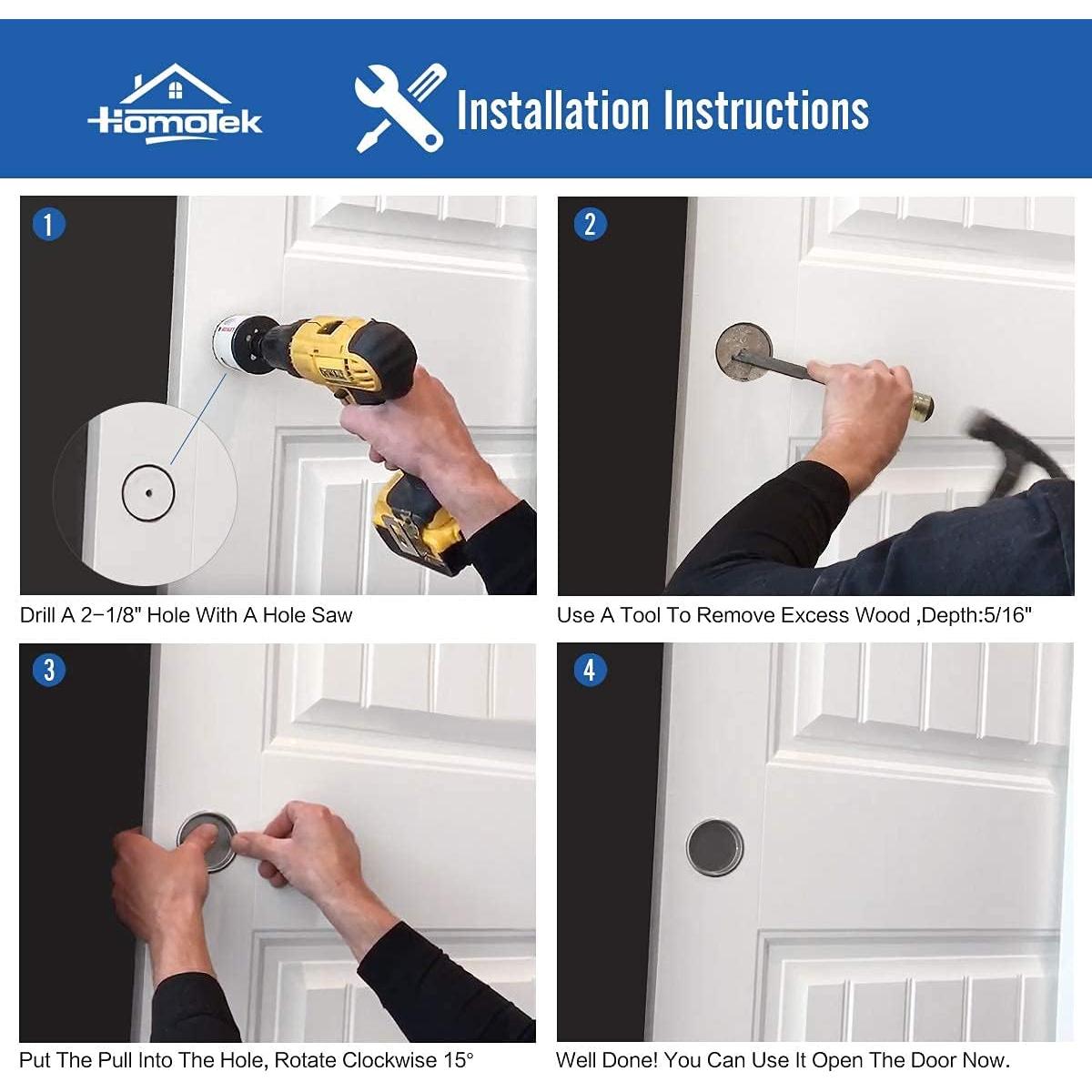 HomoTek

Installation Instructions

1

Drill A 2−1/8" Hole With A Hole Saw

2

Use A Tool To Remove Excess Wood ,Depth:5/16"

3

Put The Pull Into The Hole, Rotate Clockwise 15°

4

Well Done! You Can Use It Open The Door Now.