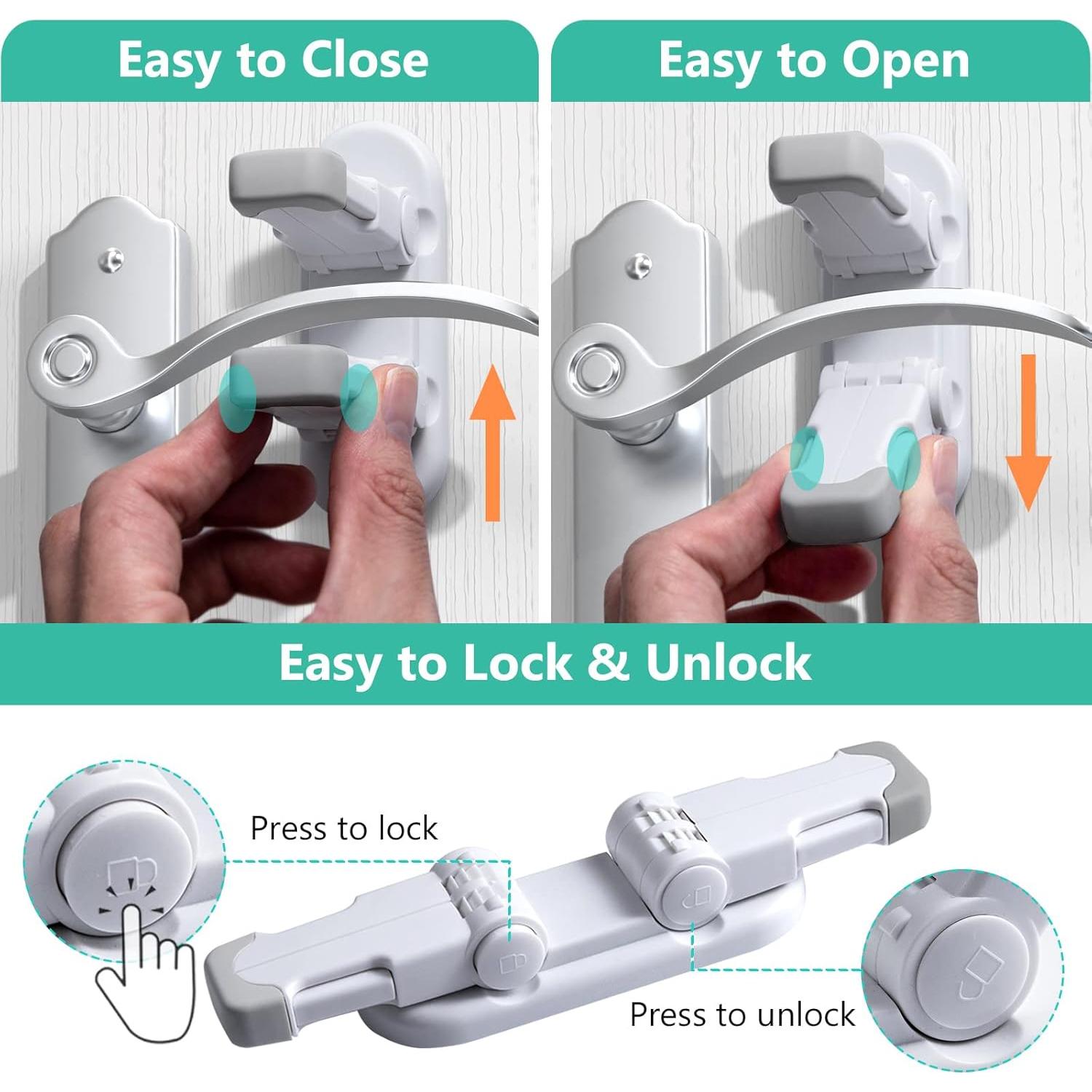 Easy to Close

Easy to Open

Easy to Lock & Unlock

Press to lock

Press to unlock